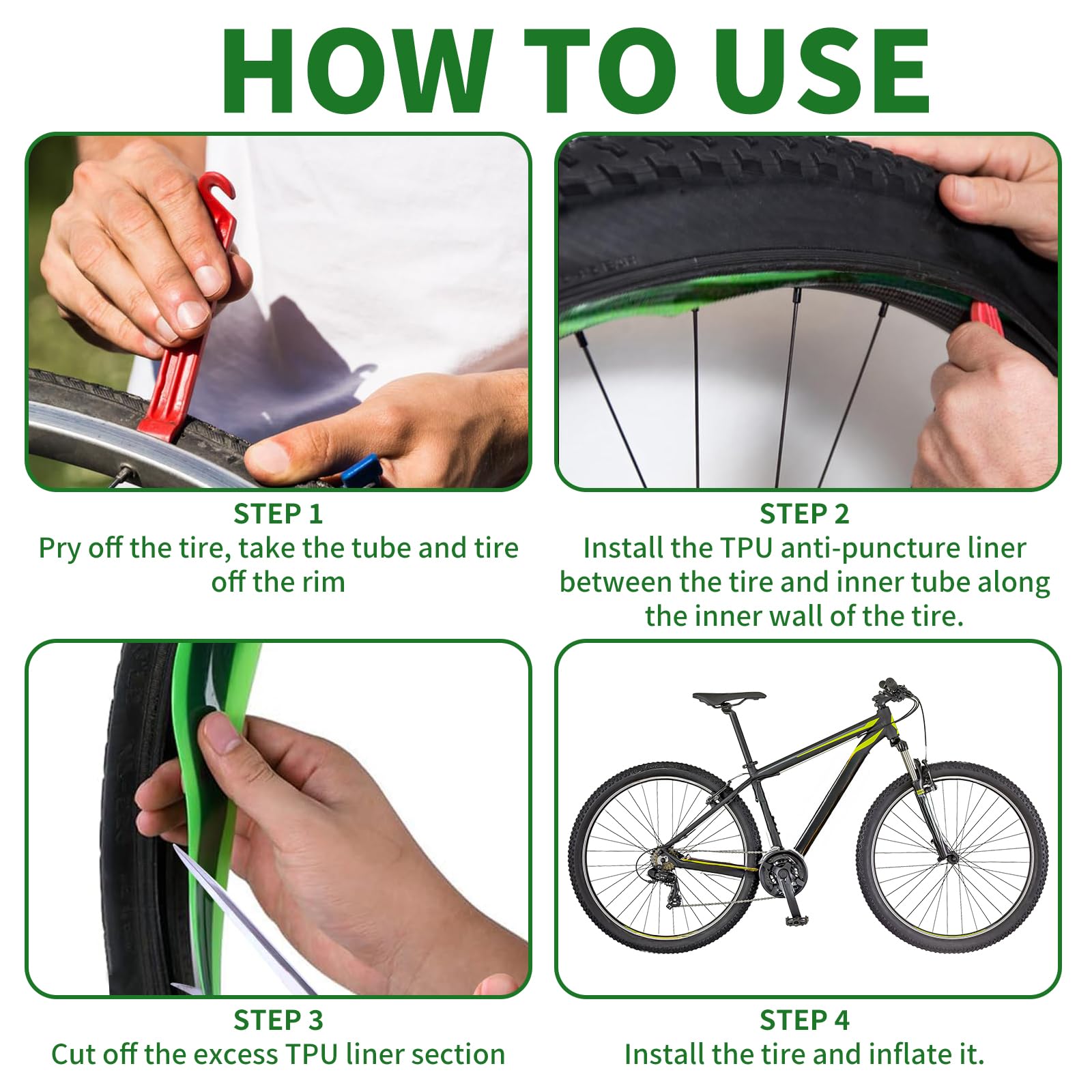 HOW TO USE

STEP 1
Pry off the tire, take the tube and tire off the rim

STEP 2
Install the TPU anti-puncture liner between the tire and inner tube along the inner wall of the tire.

STEP 3
Cut off the excess TPU liner section

STEP 4
Install the tire and inflate it.