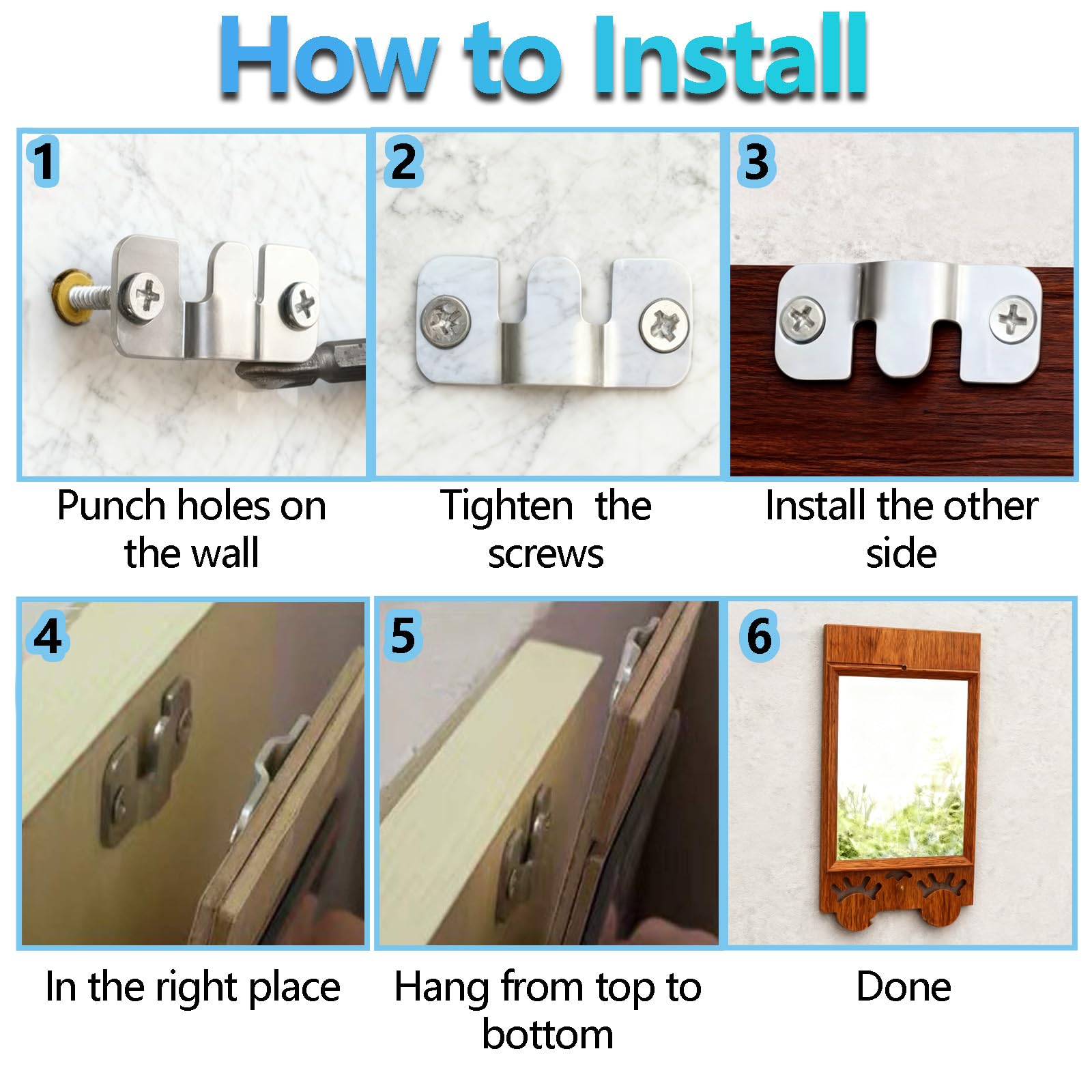 How to Install

1

Punch holes on the wall

2

Tighten the screws

3

Install the other side

4

In the right place

5

Hang from top to bottom

6

Done