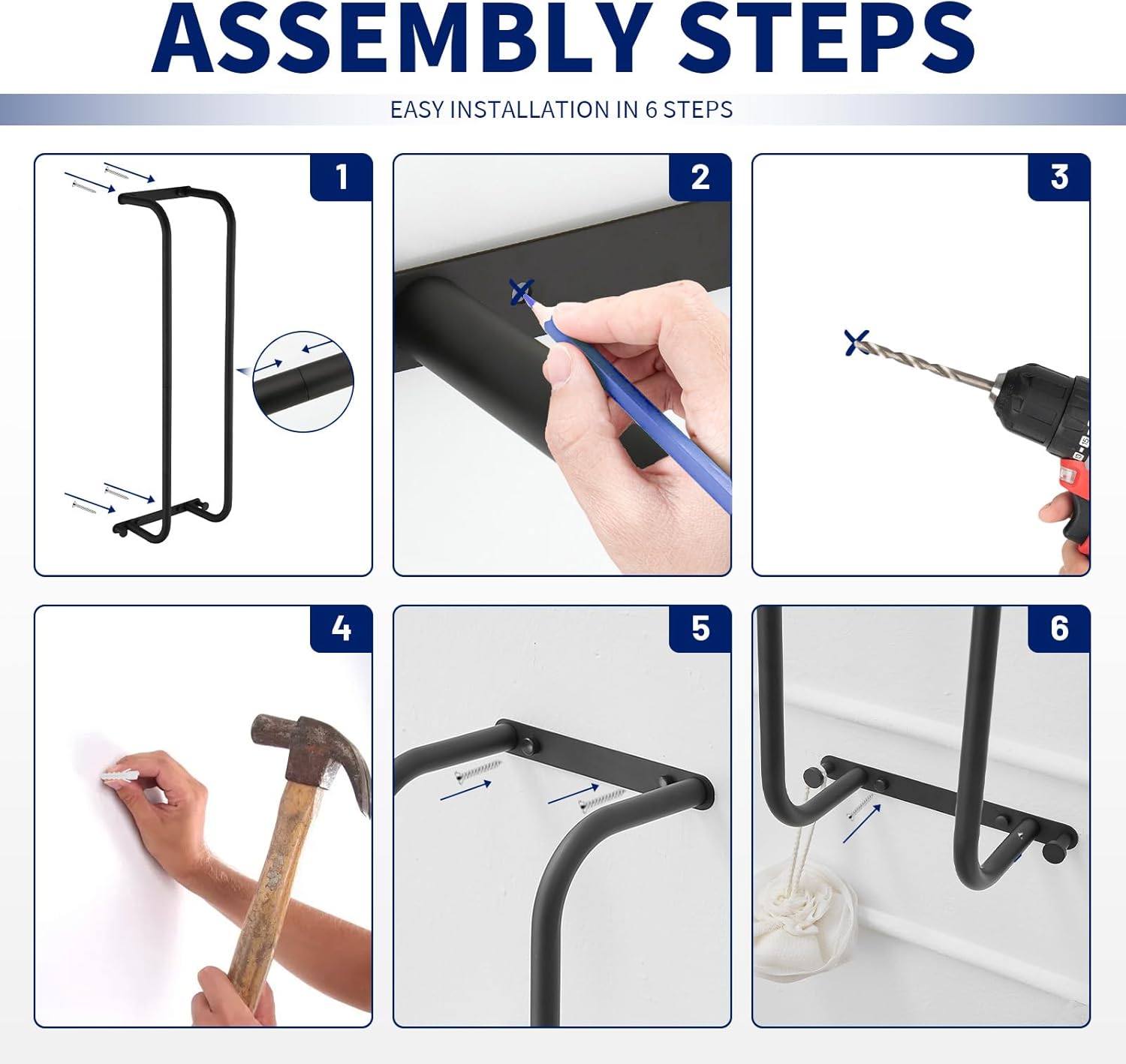 ASSEMBLY STEPS

EASY INSTALLATION IN 6 STEPS

1

2

3

4

5

6