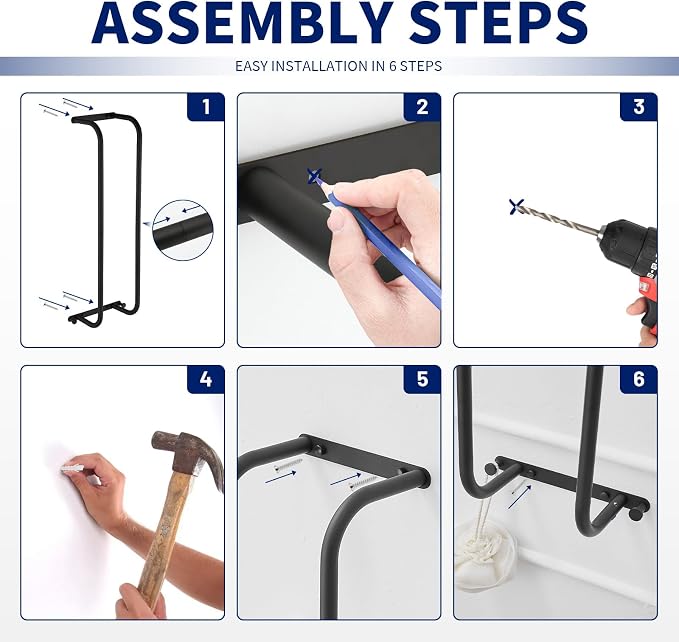 ASSEMBLY STEPS

EASY INSTALLATION IN 6 STEPS

1

2

3

4

5

6