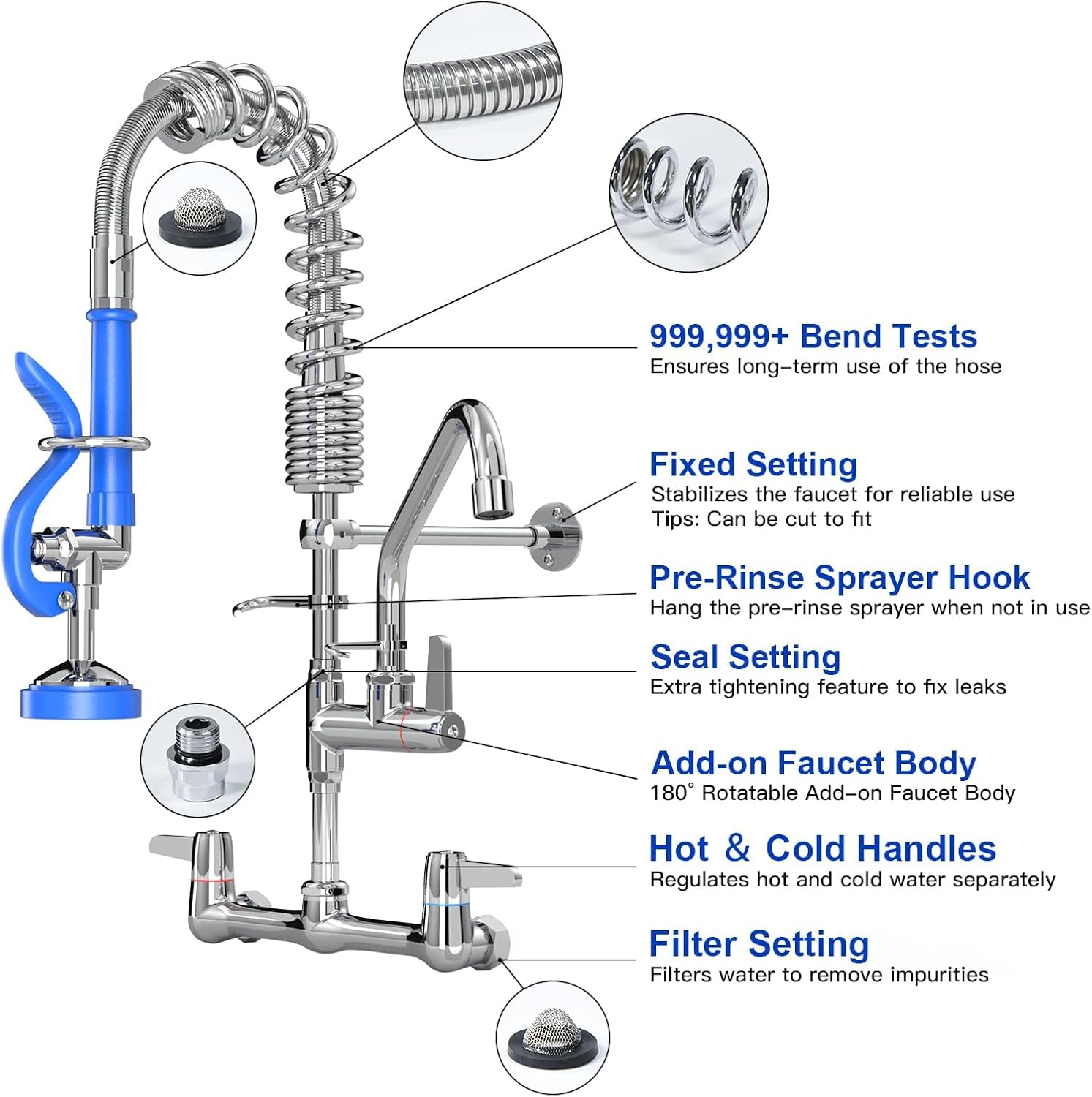 999,999+ Bend Tests
Ensures long-term use of the hose

Fixed Setting
Stabilizes the faucet for reliable use
Tips: Can be cut to fit

Pre-Rinse Sprayer Hook
Hang the pre-rinse sprayer when not in use

Seal Setting
Extra tightening feature to fix leaks

Add-on Faucet Body
180° Rotatable Add-on Faucet Body

Hot & Cold Handles
Regulates hot and cold water separately

Filter Setting
Filters water to remove impurities