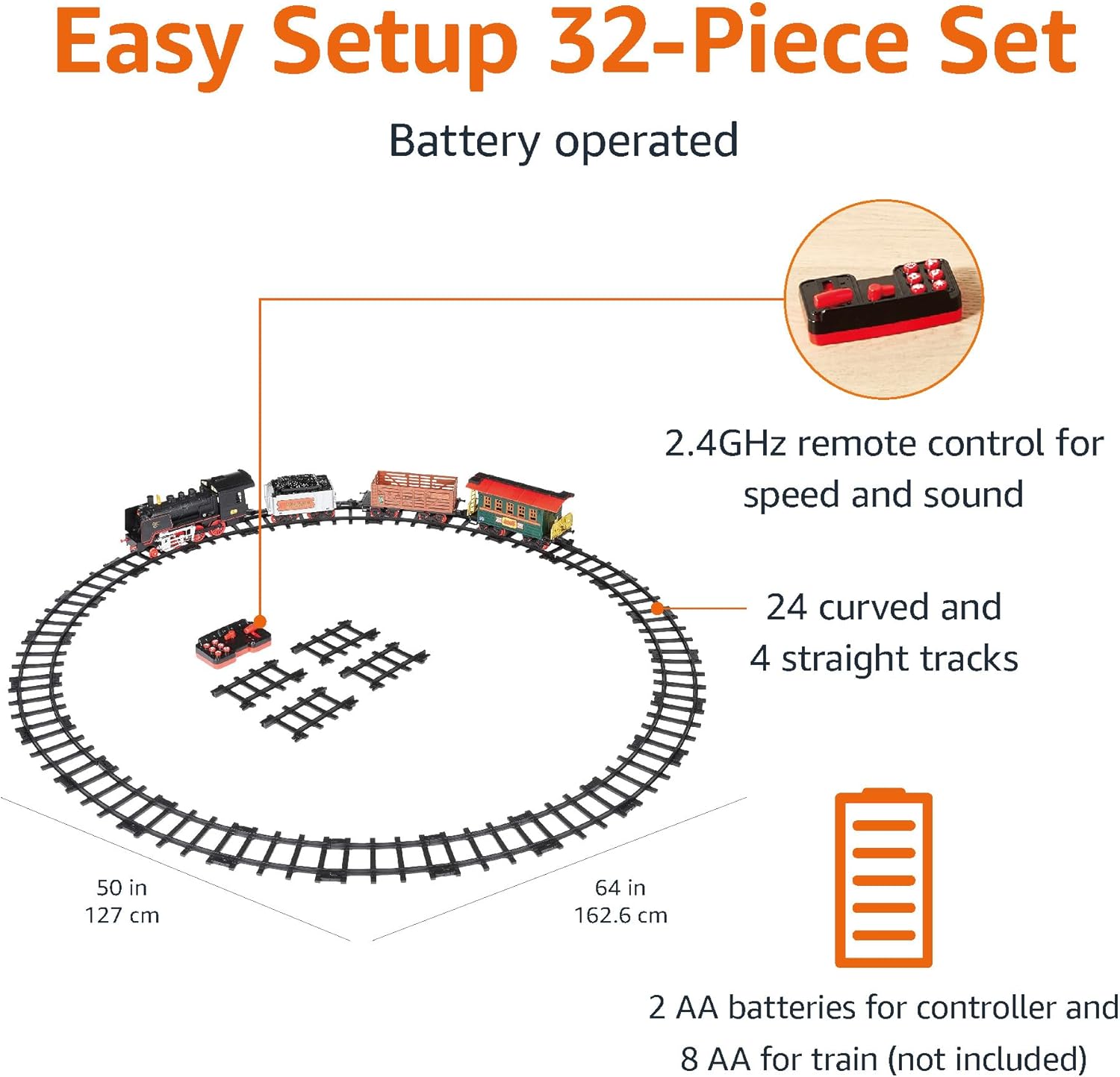 Easy Setup 32-Piece Set

Battery operated

2.4GHz remote control for speed and sound

24 curved and 4 straight tracks

50 in
127 cm

64 in
162.6 cm

2 AA batteries for controller and 8 AA for train (not included)