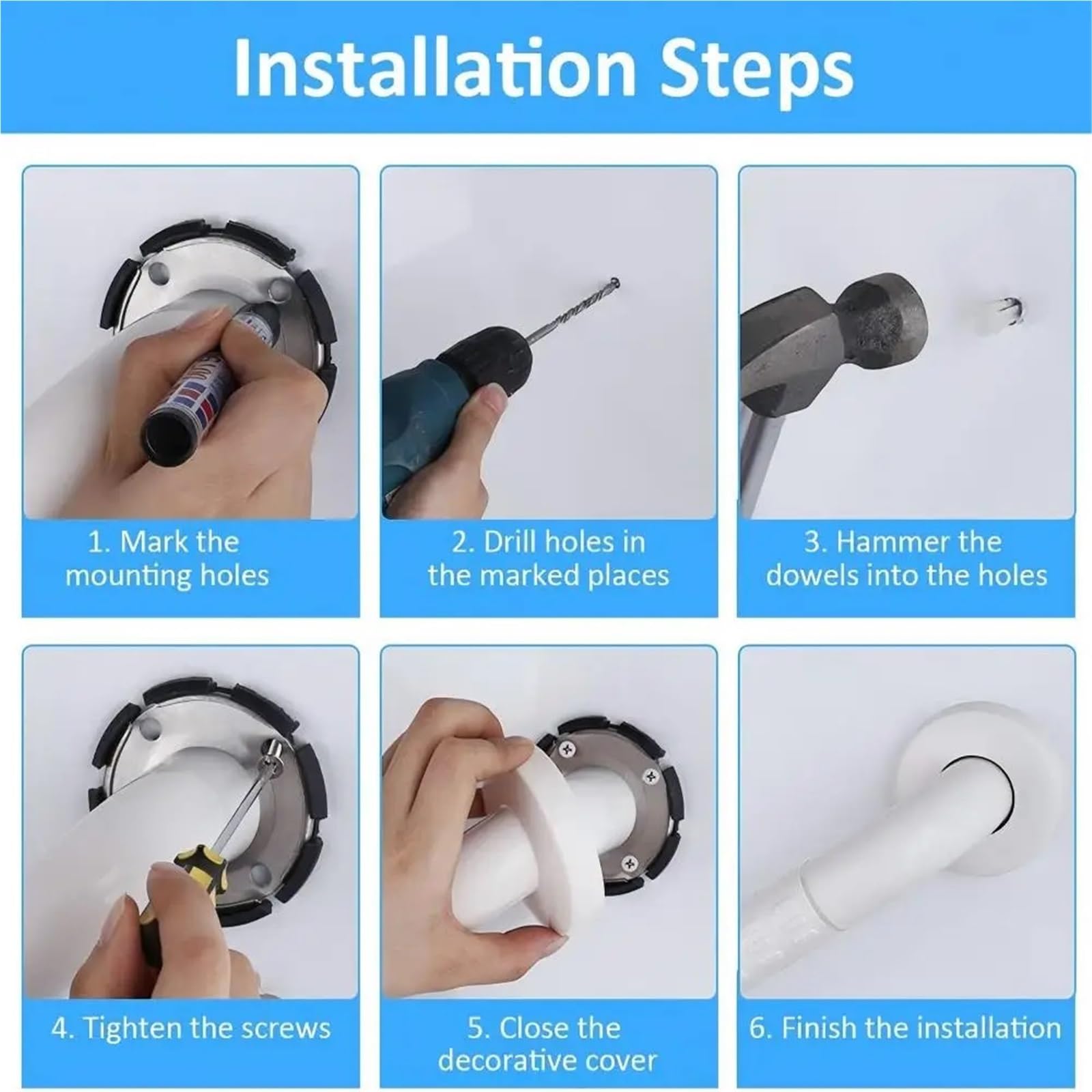 Installation Steps

1. Mark the mounting holes

2. Drill holes in the marked places

3. Hammer the dowels into the holes

4. Tighten the screws

5. Close the decorative cover

6. Finish the installation