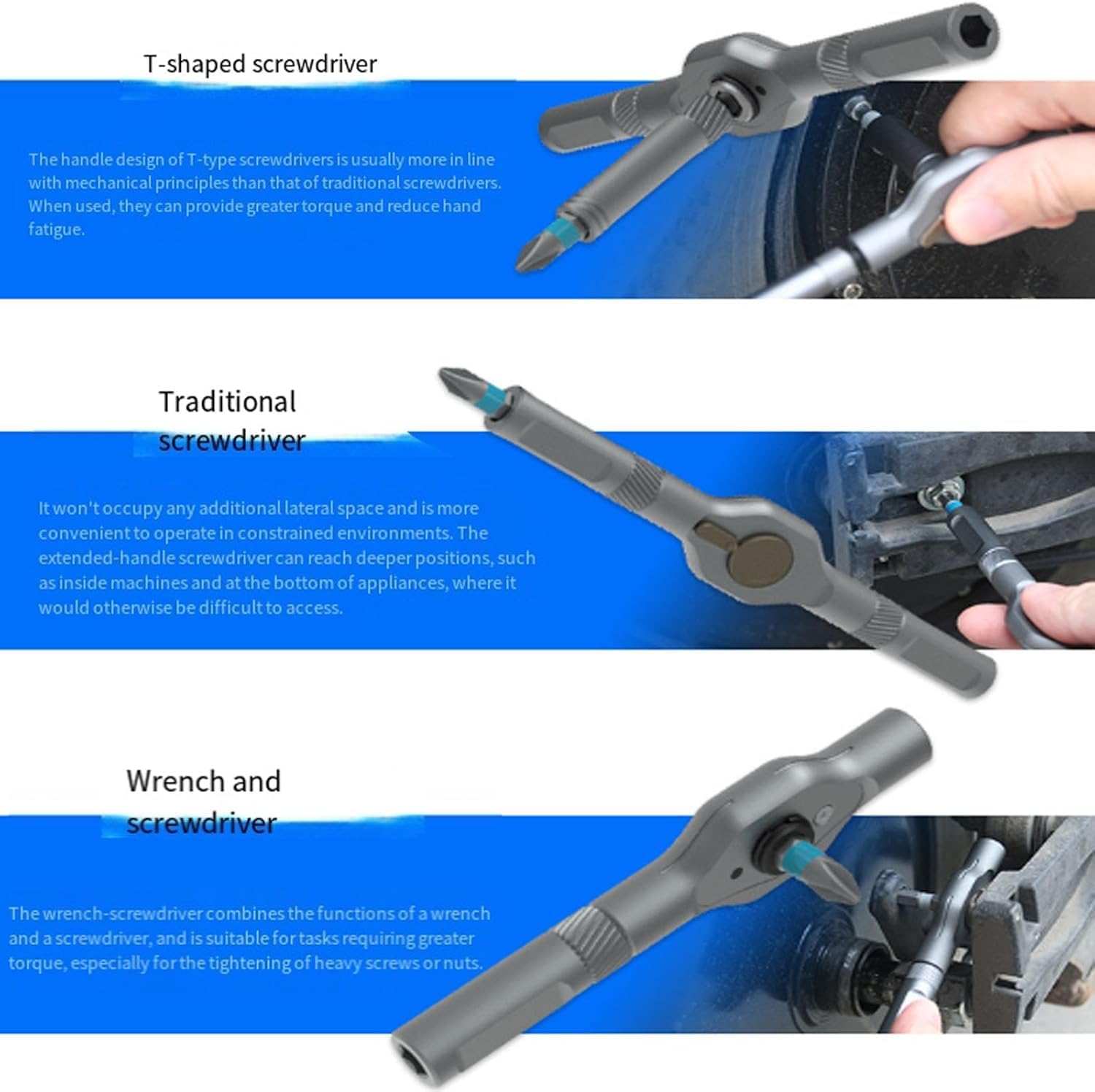 T-shaped screwdriver

The handle design of T-type screwdrivers is usually more in line with mechanical principles than that of traditional screwdrivers. When used, they can provide greater torque and reduce hand fatigue.

Traditional screwdriver

It won't occupy any additional lateral space and is more convenient to operate in constrained environments. The extended-handle screwdriver can reach deeper positions, such as inside machines and at the bottom of appliances, where it would otherwise be difficult to access.

Wrench and screwdriver

The wrench-screwdriver combines the functions of a wrench and a screwdriver, and is suitable for tasks requiring greater torque, especially for the tightening of heavy screws or nuts.