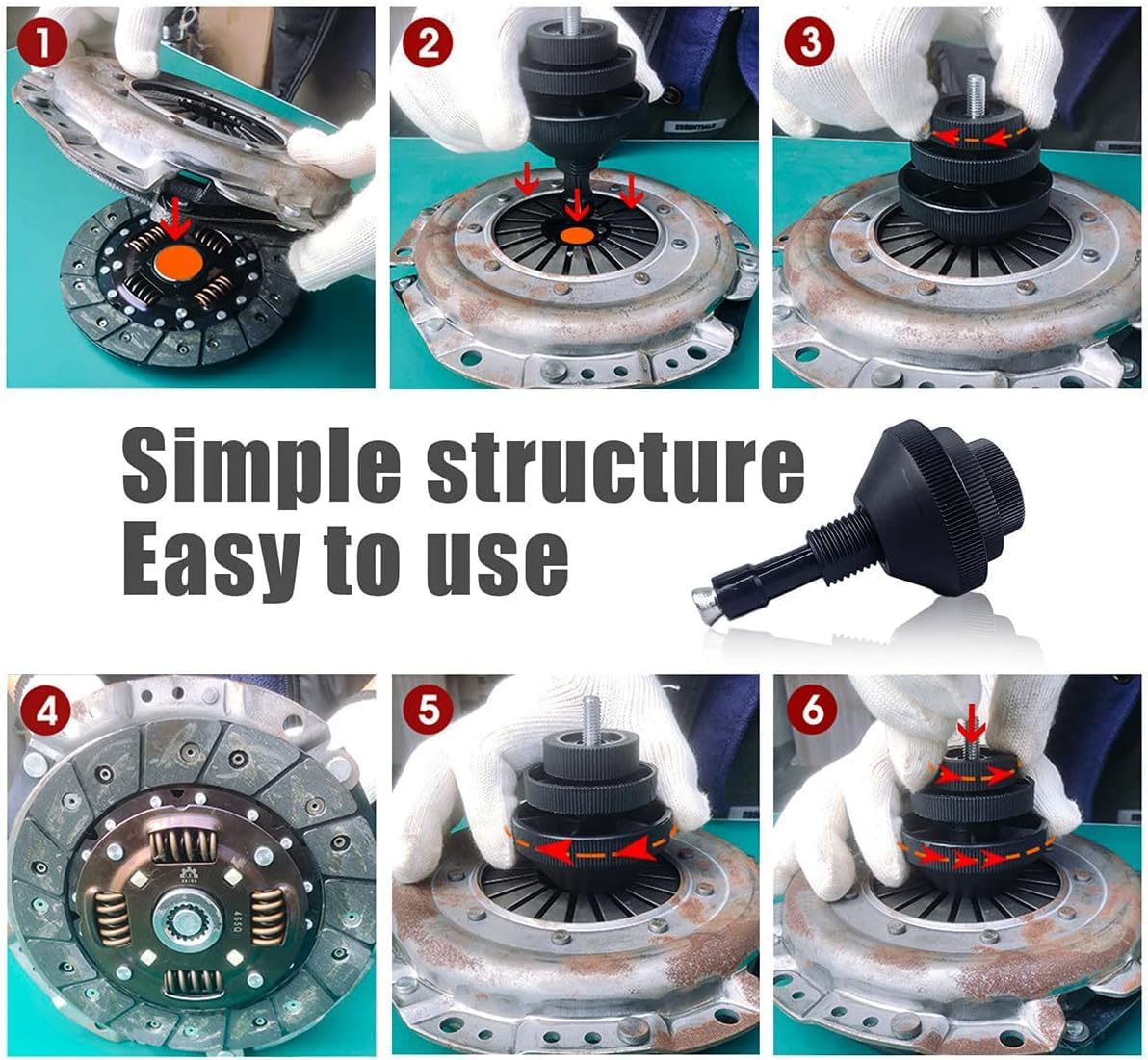 1

2

3

Simple structure
Easy to use

4

5

6