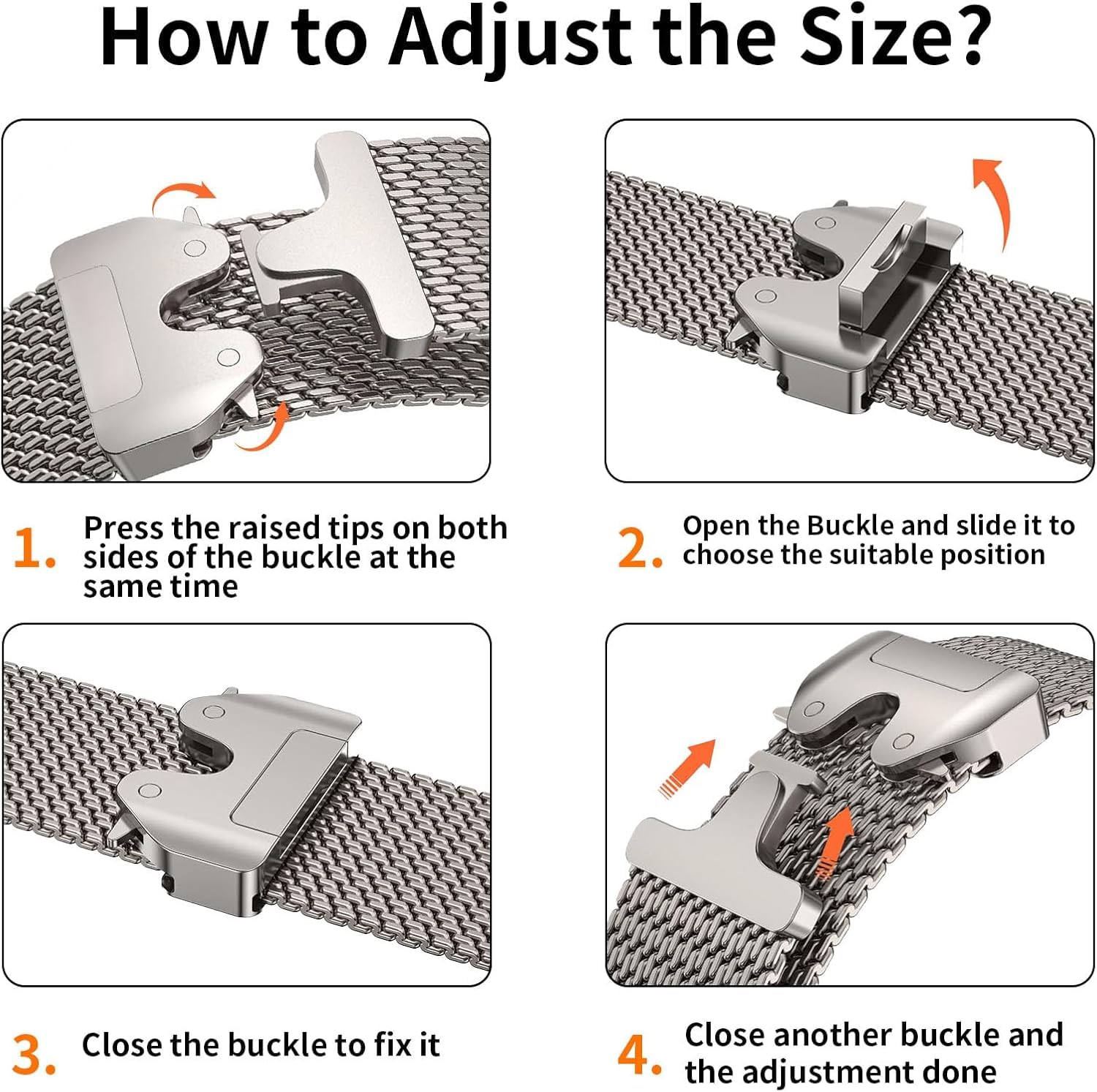 How to Adjust the Size?

1. Press the raised tips on both sides of the buckle at the same time

2. Open the Buckle and slide it to choose the suitable position

3. Close the buckle to fix it

4. Close another buckle and the adjustment done