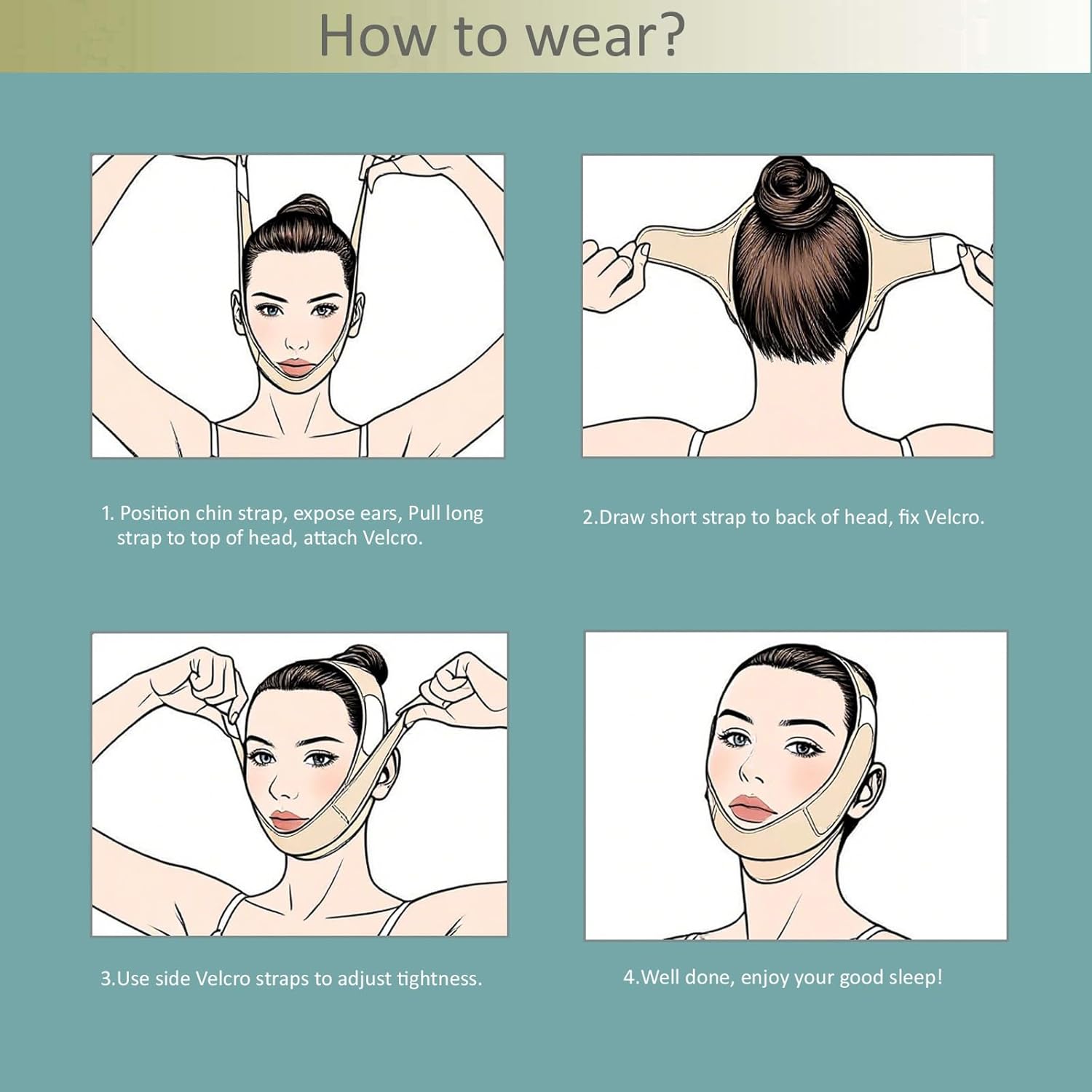 How to wear?

1. Position chin strap, expose ears, Pull long strap to top of head, attach Velcro.

2.Draw short strap to back of head, fix Velcro.

3.Use side Velcro straps to adjust tightness.

4.Well done, enjoy your good sleep!