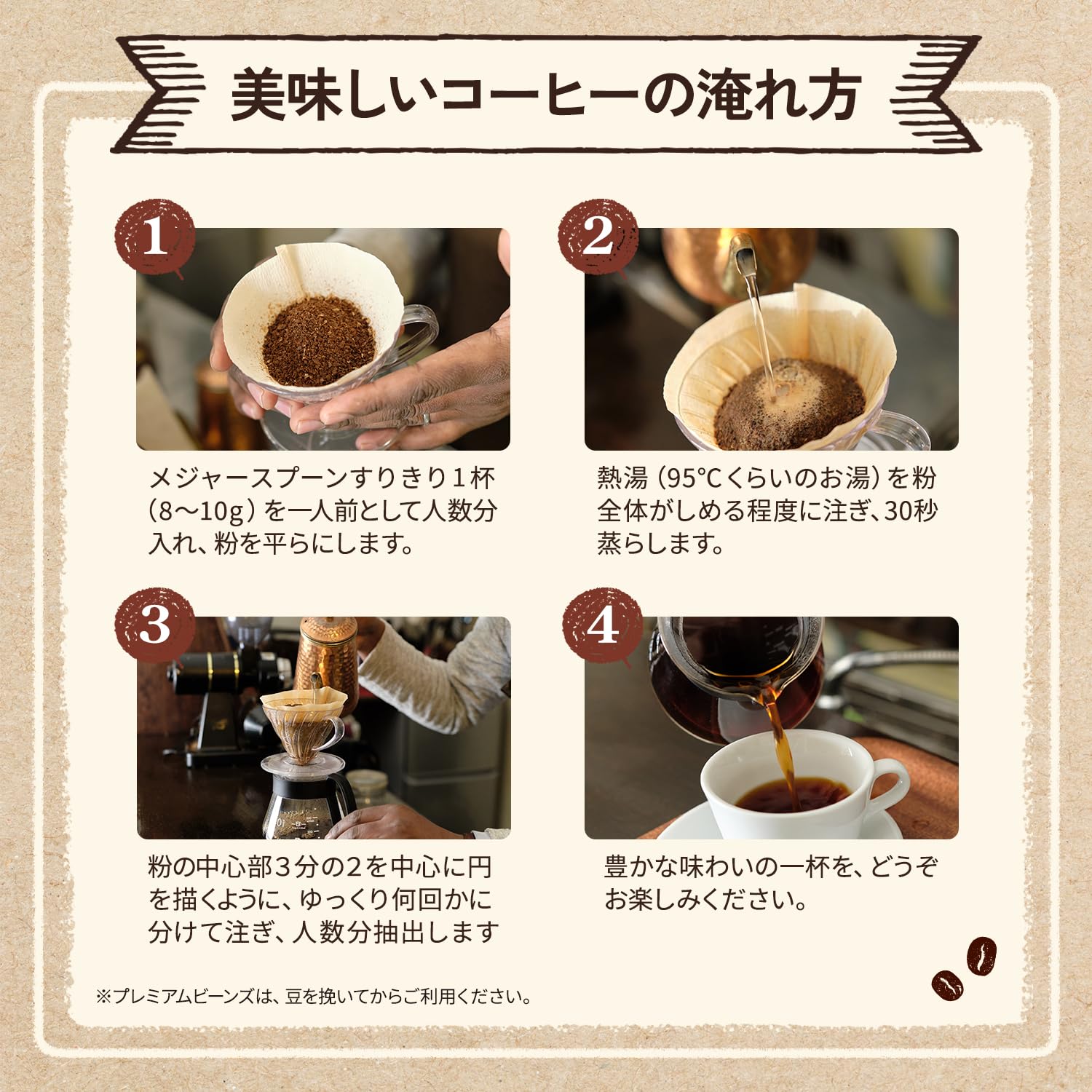 美味しいコーヒーの淹れ方

1

メジャースプーンすりきり１杯（8〜10g）を一人前として人数分入れ、粉を平らにします。

2

熱湯（95℃くらいのお湯）を粉全体がしめる程度に注ぎ、30秒蒸らします。

3

粉の中心部３分の２を中心に円を描くように、ゆっくり何回かに分けて注ぎ、人数分抽出します

4

豊かな味わいの一杯を、どうぞお楽しみください。

※プレミアムビーンズは、豆を挽いてからご利用ください。