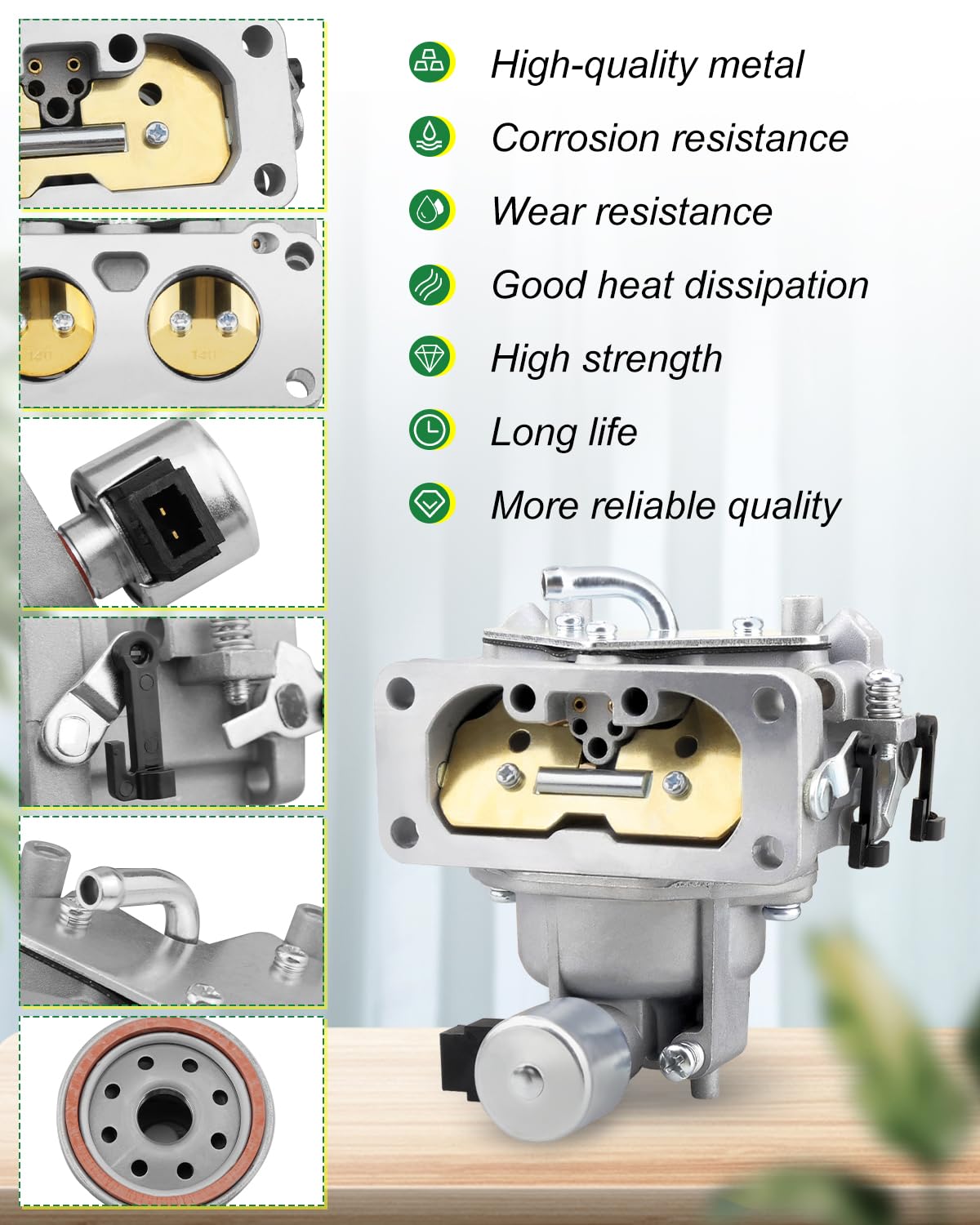 High-quality metal

Corrosion resistance

Wear resistance

Good heat dissipation

High strength

Long life

More reliable quality