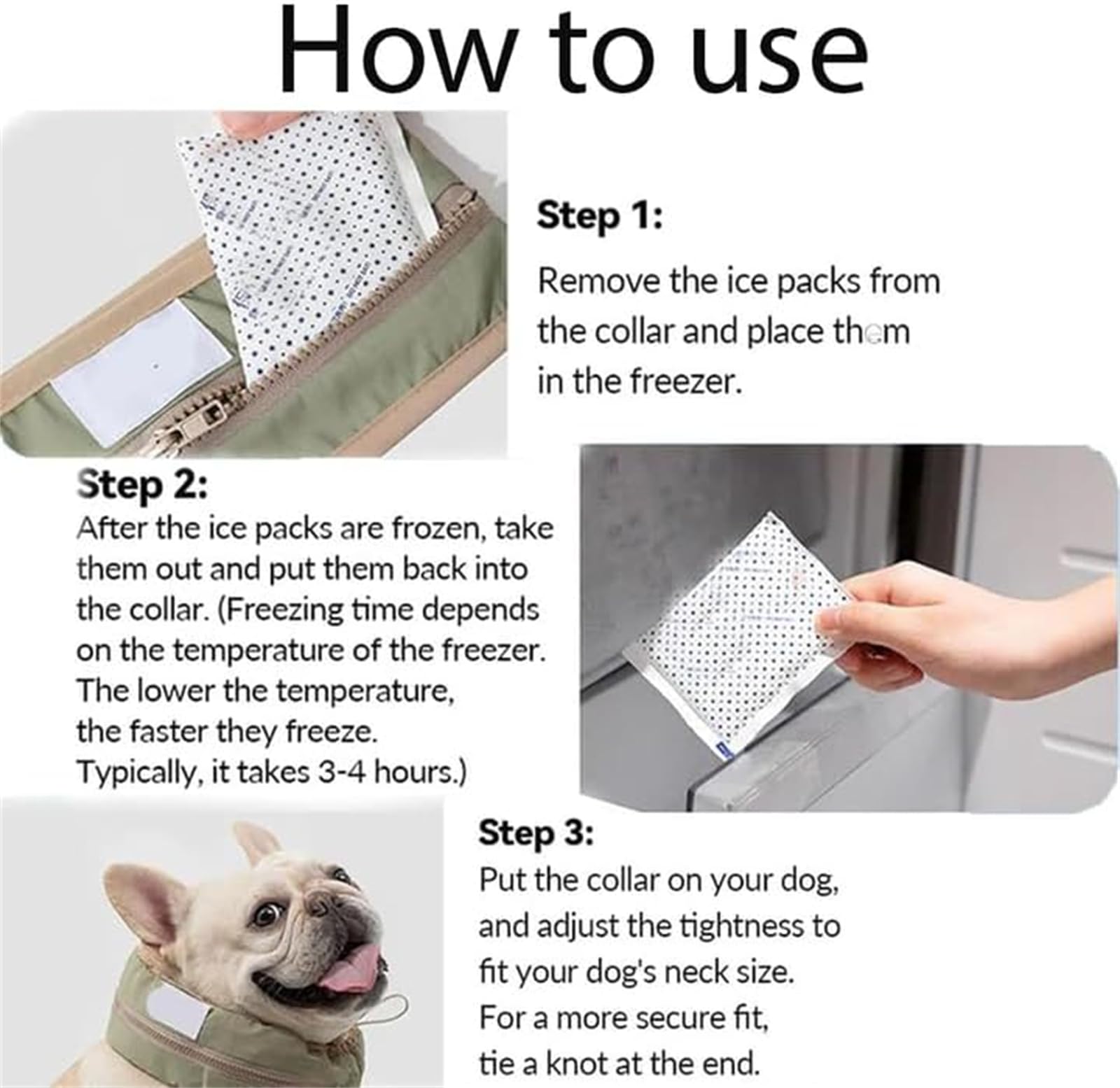 How to use

Step 1:

Remove the ice packs from the collar and place them in the freezer.

Step 2:
After the ice packs are frozen, take them out and put them back into the collar. (Freezing time depends on the temperature of the freezer. The lower the temperature, the faster they freeze. Typically, it takes 3-4 hours.)

Step 3:
Put the collar on your dog, and adjust the tightness to fit your dog's neck size. For a more secure fit, tie a knot at the end.