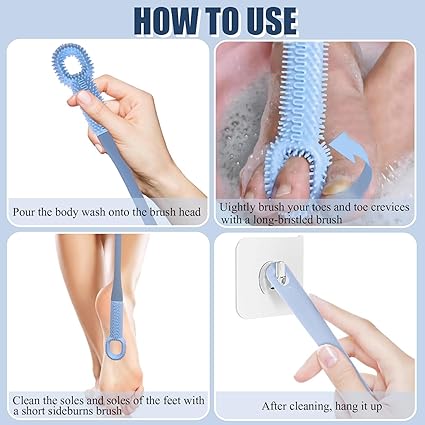 HOW TO USE

Pour the body wash onto the brush head

Uightly brush your toes and toe crevices with a long-bristled brush

Clean the soles and soles of the feet with a short sideburns brush

After cleaning, hang it up