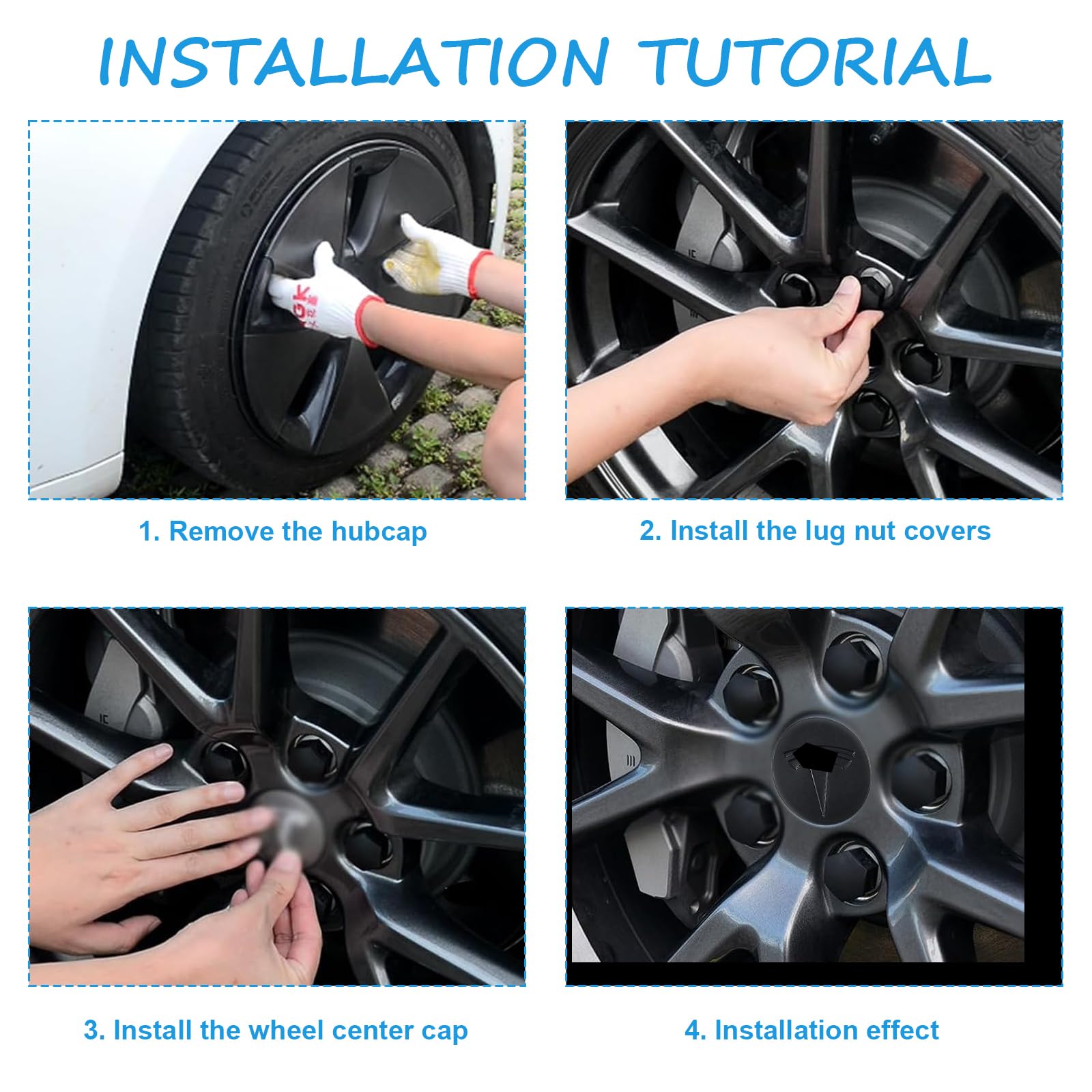 INSTALLATION TUTORIAL

1. Remove the hubcap

2. Install the lug nut covers

3. Install the wheel center cap

4. Installation effect