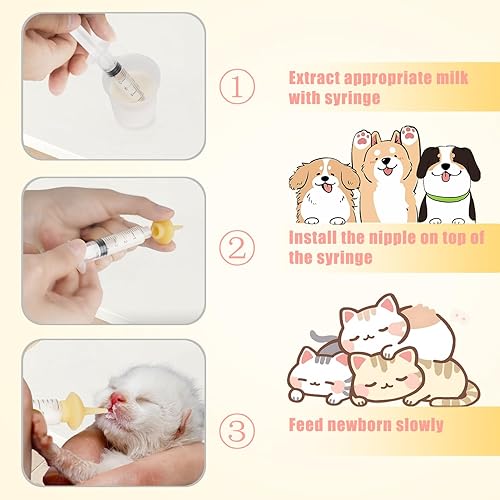 ①

Extract appropriate milk with syringe

②

Install the nipple on top of the syringe

③

Feed newborn slowly