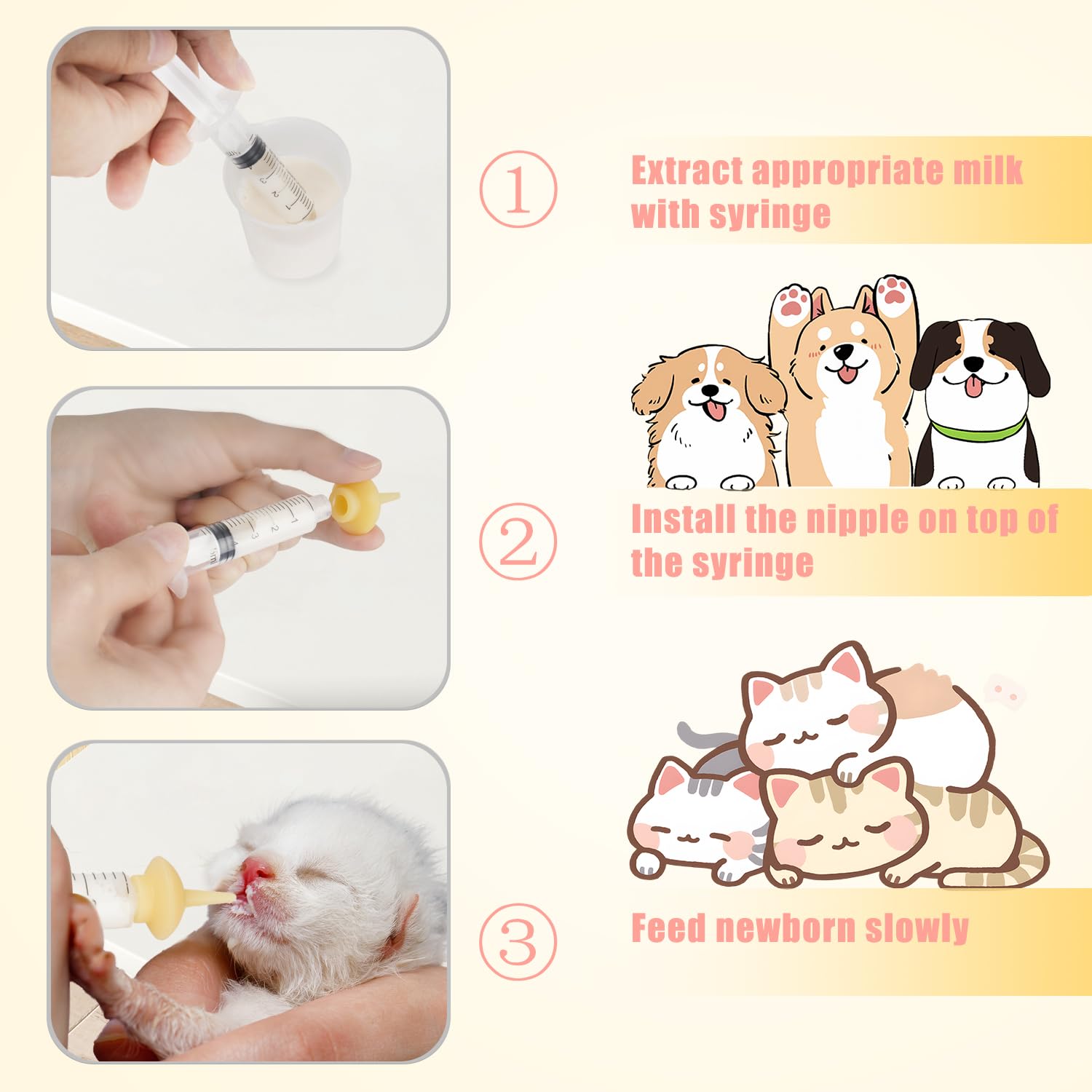 ①

Extract appropriate milk with syringe

②

Install the nipple on top of the syringe

③

Feed newborn slowly