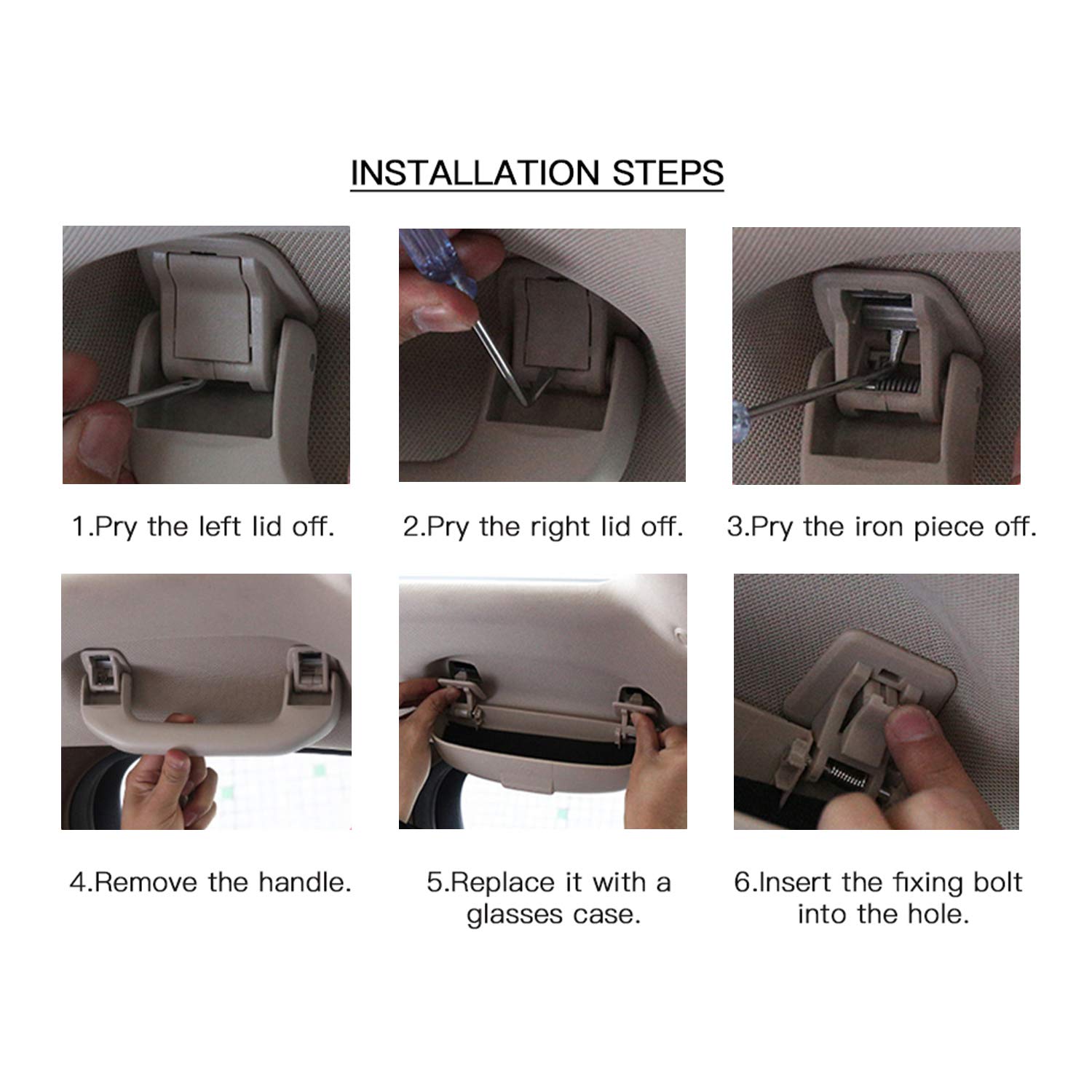 INSTALLATION STEPS

1.Pry the left lid off.

2.Pry the right lid off.

3.Pry the iron piece off.

4.Remove the handle.

5.Replace it with a glasses case.

6.Insert the fixing bolt into the hole.