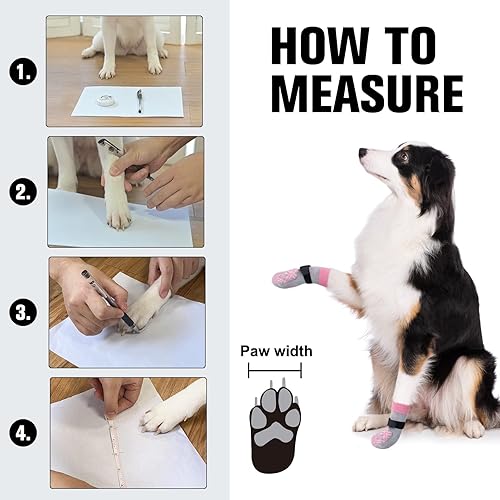 1.

2.

3.

4.

HOW TO MEASURE

Paw width