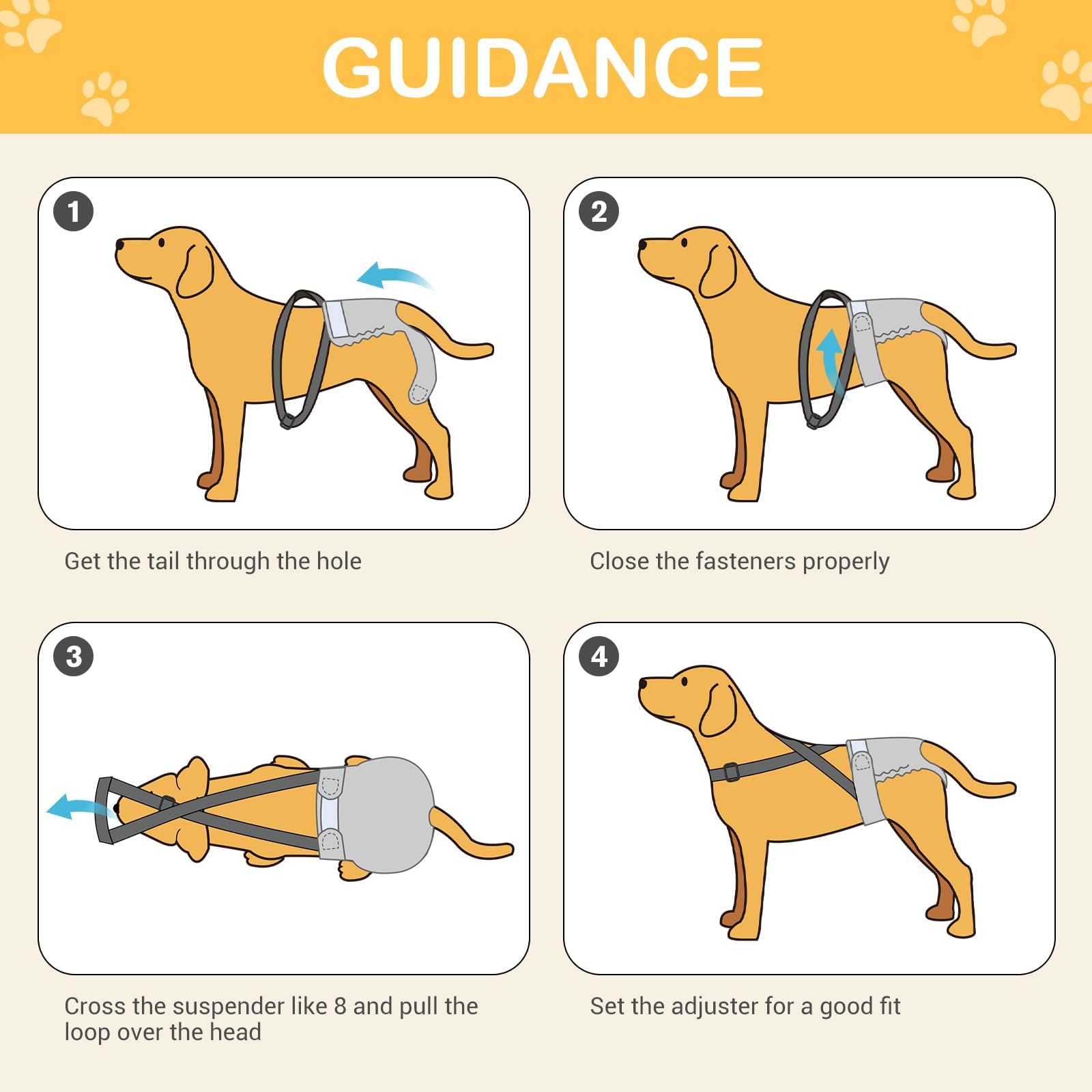 GUIDANCE

1

Get the tail through the hole

2

Close the fasteners properly

3

Cross the suspender like 8 and pull the loop over the head

4

Set the adjuster for a good fit