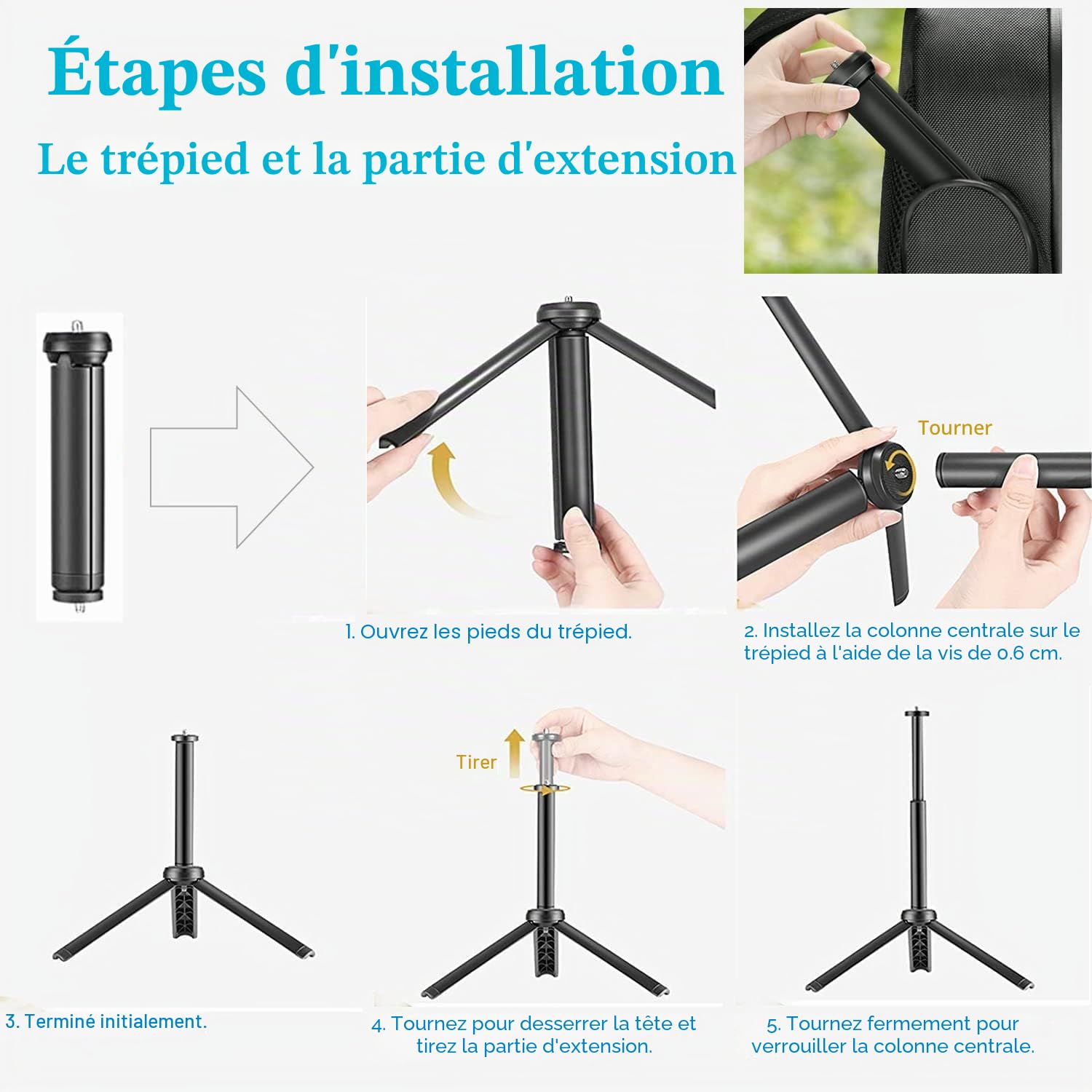 Étapes d'installation

Le trépied et la partie d'extension

1. Ouvrez les pieds du trépied.

Tourner

2. Installez la colonne centrale sur le trépied à l'aide de la vis de 0.6 cm.

3. Terminé initialement.

Tirer

4. Tournez pour desserrer la tête et tirez la partie d'extension.

5. Tournez fermement pour verrouiller la colonne centrale.