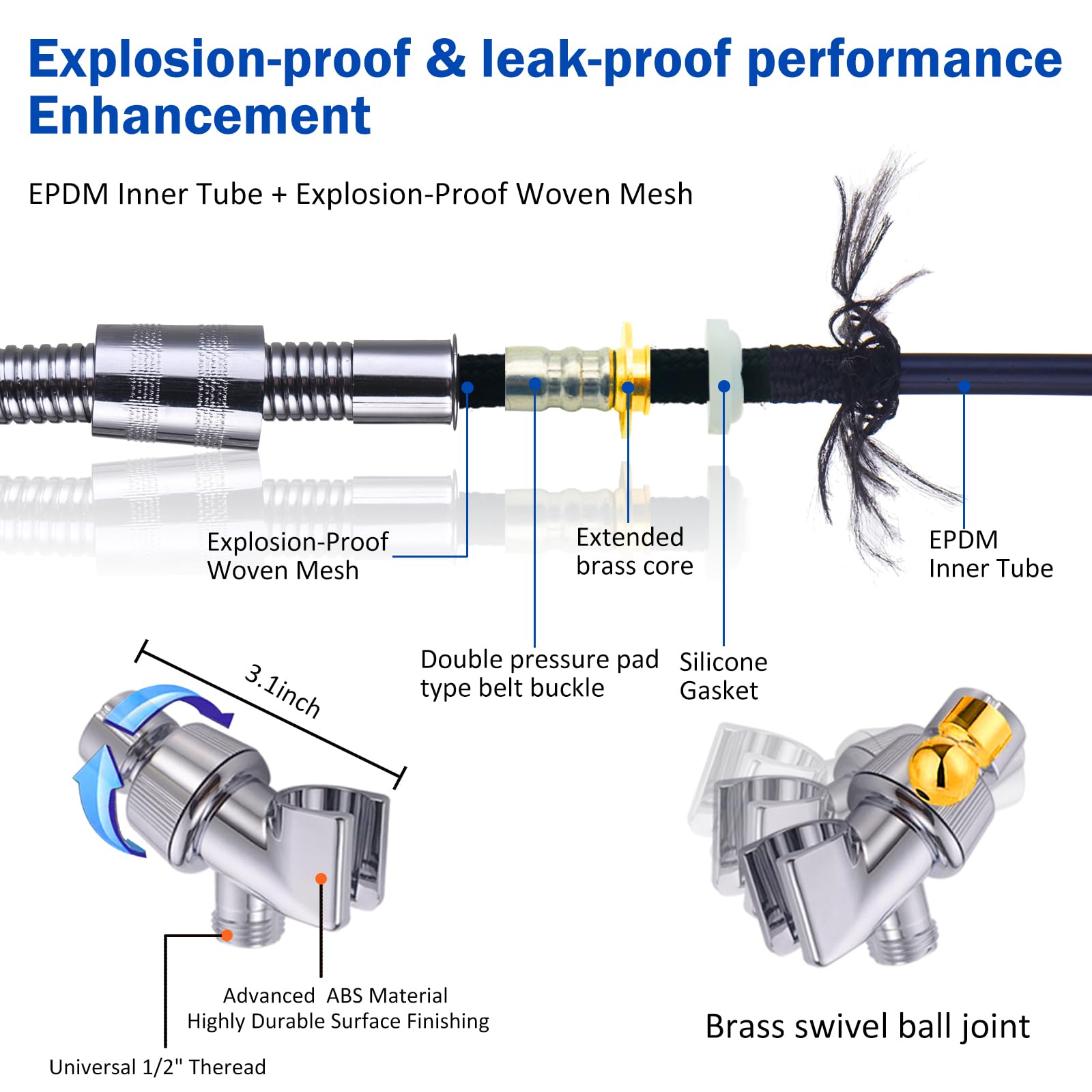 Explosion-proof & leak-proof performance Enhancement

EPDM Inner Tube + Explosion-Proof Woven Mesh

Explosion-Proof Woven Mesh

Extended brass core

EPDM Inner Tube

Double pressure pad type belt buckle

Silicone Gasket

3.1inch

Advanced ABS Material
Highly Durable Surface Finishing

Universal 1/2" Theread

Brass swivel ball joint