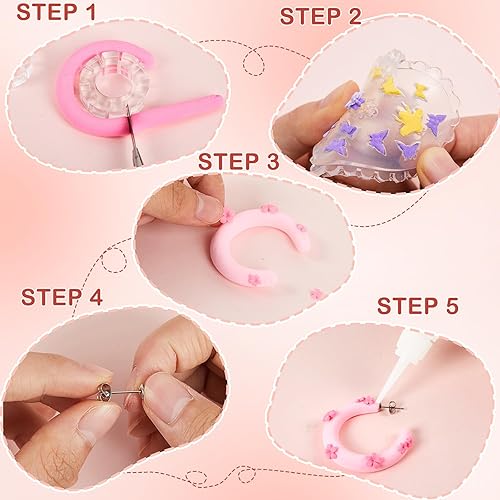 STEP 1

STEP 2

STEP 3

STEP 4

STEP 5