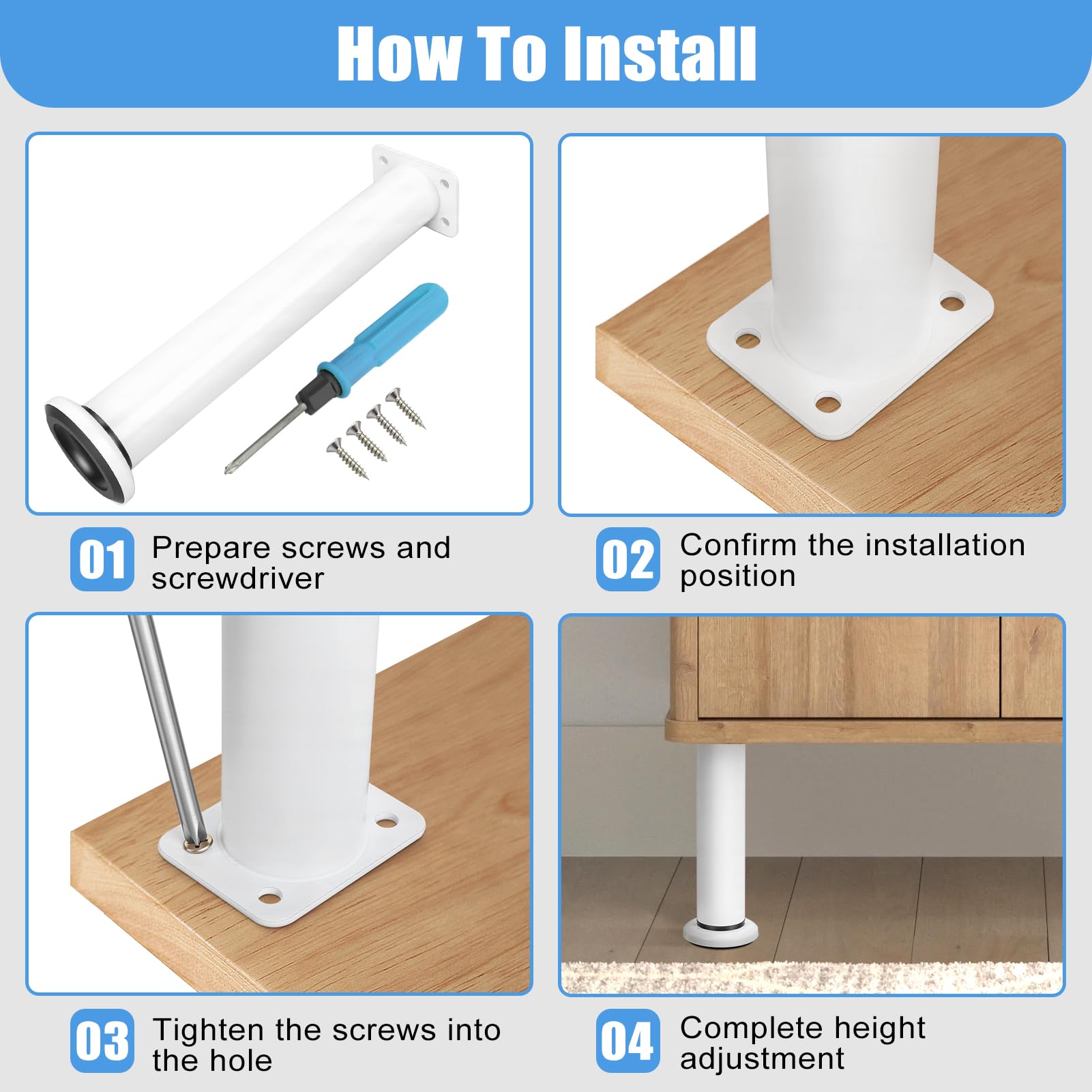 How To Install

01 Prepare screws and screwdriver

02 Confirm the installation position

03 Tighten the screws into the hole

04 Complete height adjustment