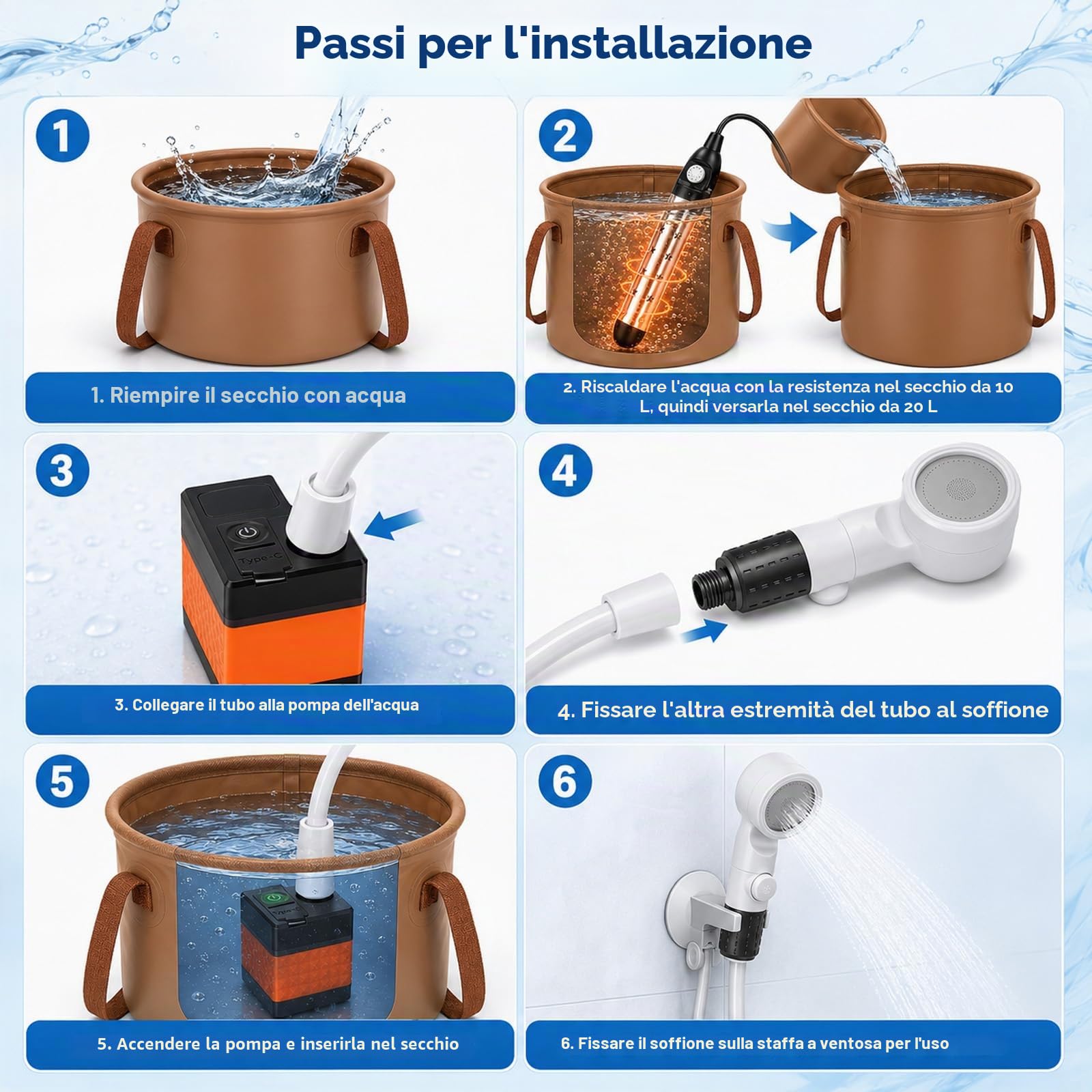 Passi per l'installazione

1

1. Riempire il secchio con acqua

2

2. Riscaldare l'acqua con la resistenza nel secchio da 10 L, quindi versarla nel secchio da 20 L

3

Type-C

3. Collegare il tubo alla pompa dell'acqua

4

4. Fissare l'altra estremità del tubo al soffione

5

5. Accendere la pompa e inserirla nel secchio

6

6. Fissare il soffione sulla staffa a ventosa per l'uso