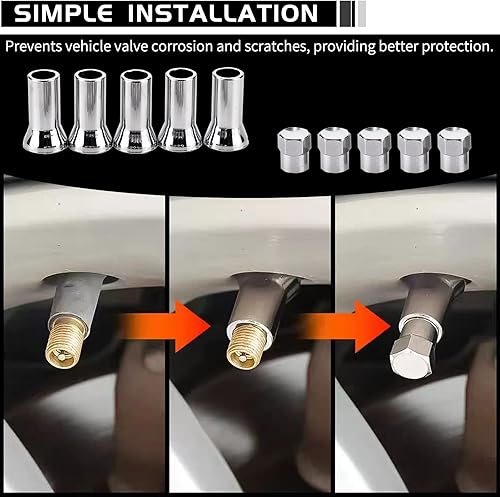 SIMPLE INSTALLATION

Prevents vehicle valve corrosion and scratches, providing better protection.