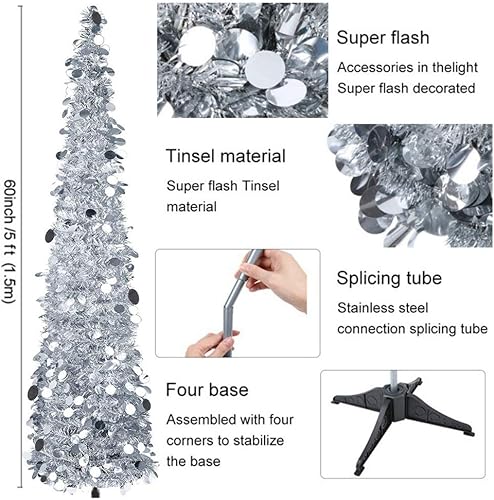 60inch /5 ft (1.5m)

Super flash

Accessories in thelight Super flash decorated

Tinsel material

Super flash Tinsel material

Splicing tube

Stainless steel connection splicing tube

Four base

Assembled with four corners to stabilize the base