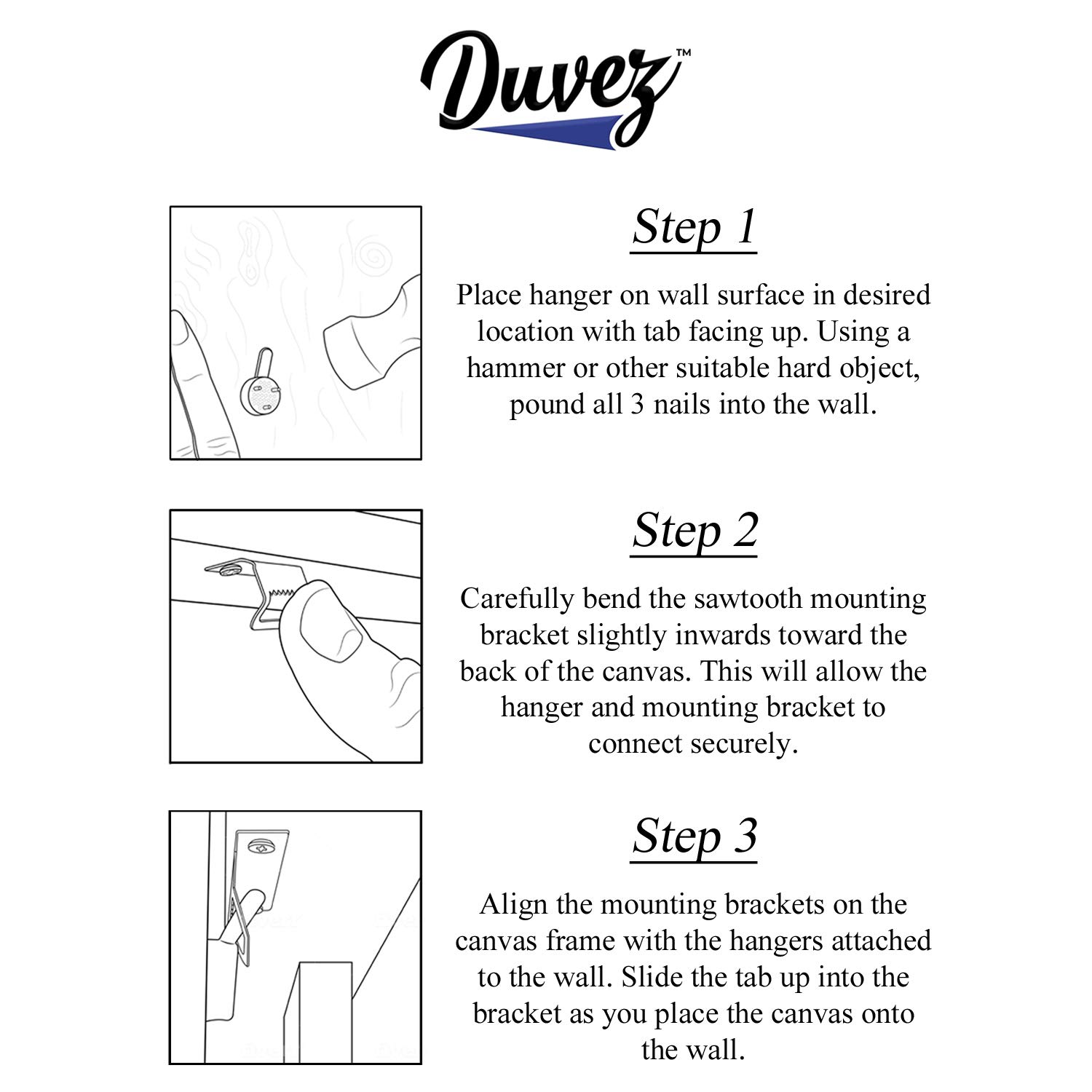 Duvez™

Step 1

Place hanger on wall surface in desired location with tab facing up. Using a hammer or other suitable hard object, pound all 3 nails into the wall.

Step 2

Carefully bend the sawtooth mounting bracket slightly inwards toward the back of the canvas. This will allow the hanger and mounting bracket to connect securely.

Step 3

Align the mounting brackets on the canvas frame with the hangers attached to the wall. Slide the tab up into the bracket as you place the canvas onto the wall.