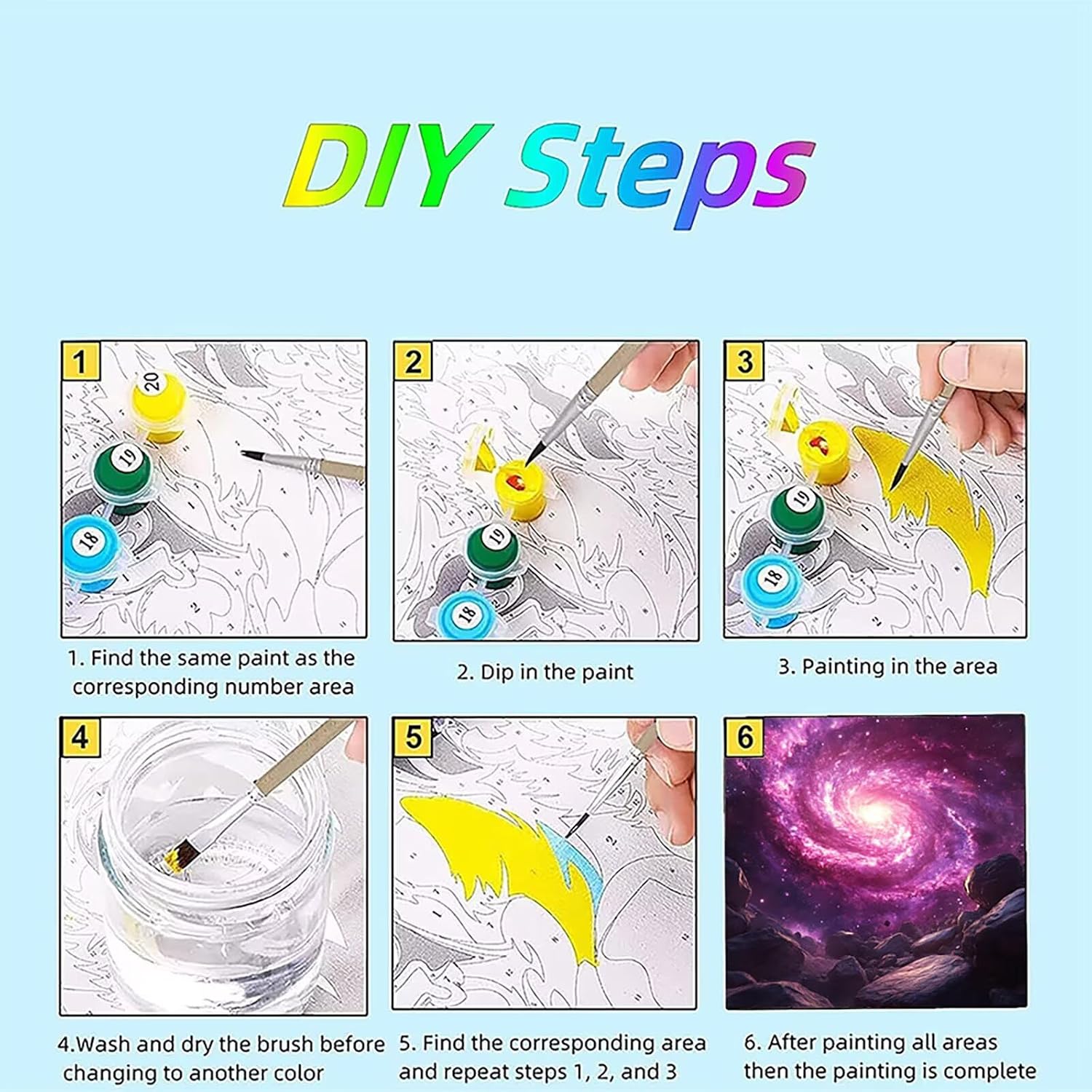 DIY Steps

1

20

19

18

1. Find the same paint as the corresponding number area

2

19

18

2. Dip in the paint

3

19

18

3. Painting in the area

4

4.Wash and dry the brush before changing to another color

5

5. Find the corresponding area and repeat steps 1, 2, and 3

6

6. After painting all areas then the painting is complete