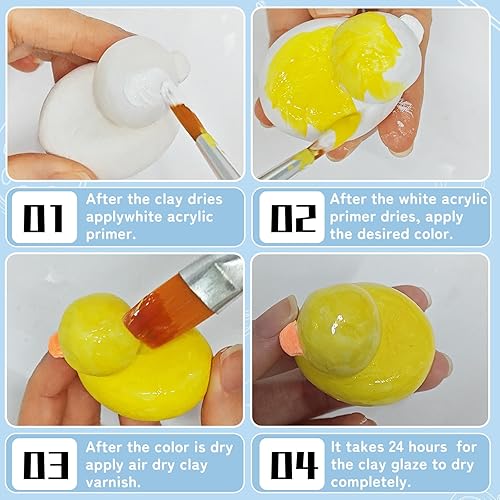 01
After the clay dries applywhite acrylic primer.

02
After the white acrylic primer dries, apply the desired color.

03
After the color is dry apply air dry clay varnish.

04
It takes 24 hours for the clay glaze to dry completely.