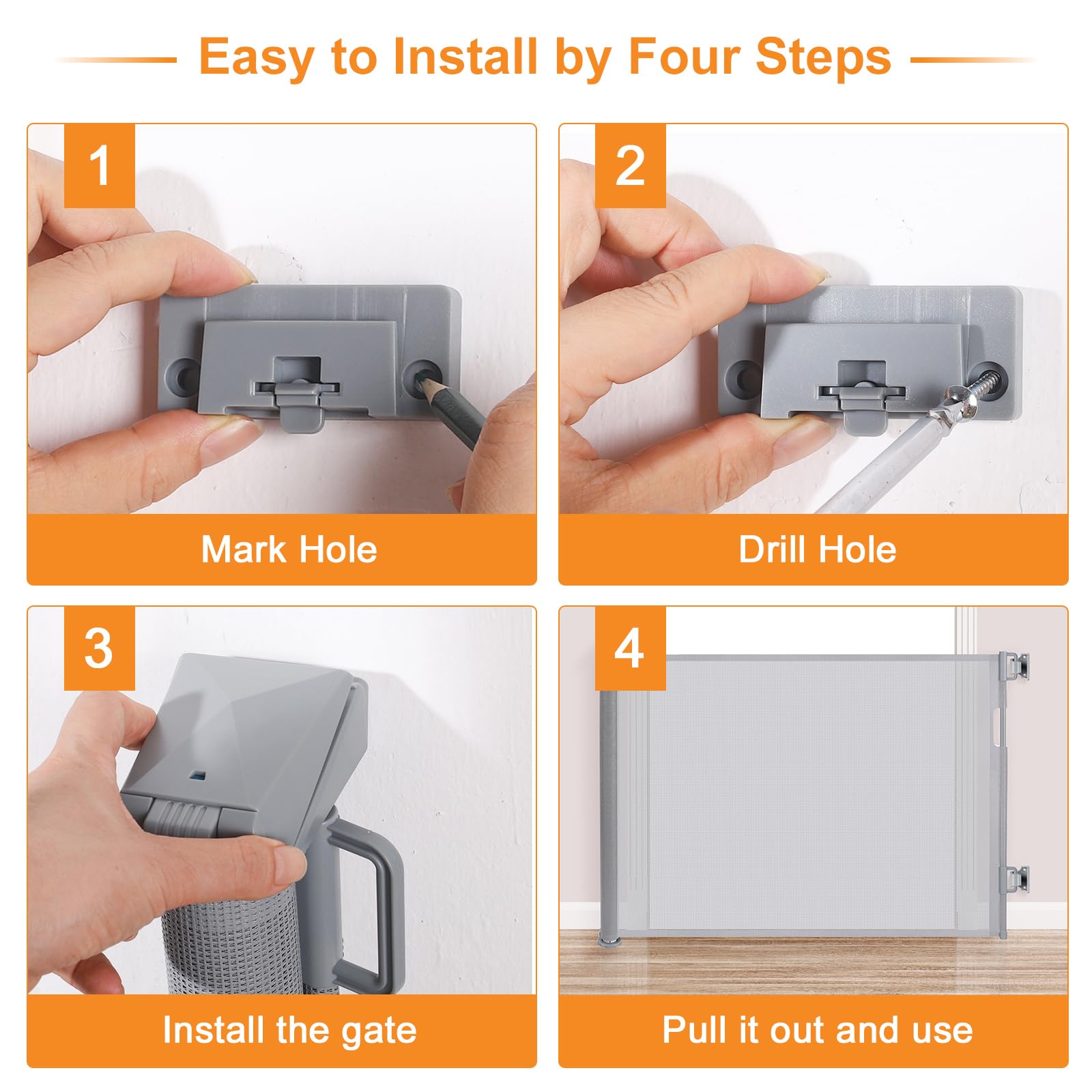 Easy to Install by Four Steps

1

Mark Hole

2

Drill Hole

3

Install the gate

4

Pull it out and use