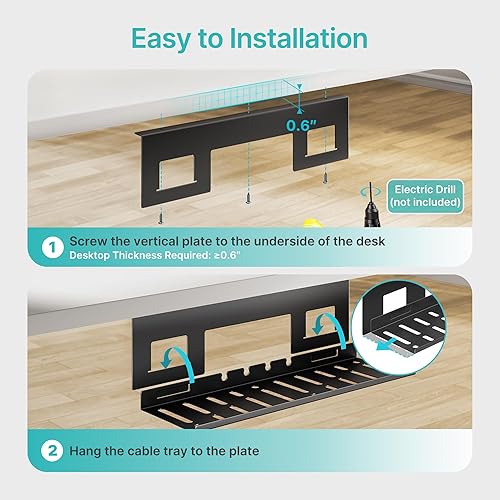 Easy to Installation

0.6"

Electric Drill (not included)

1 Screw the vertical plate to the underside of the desk
Desktop Thickness Required: ≥0.6"

2 Hang the cable tray to the plate