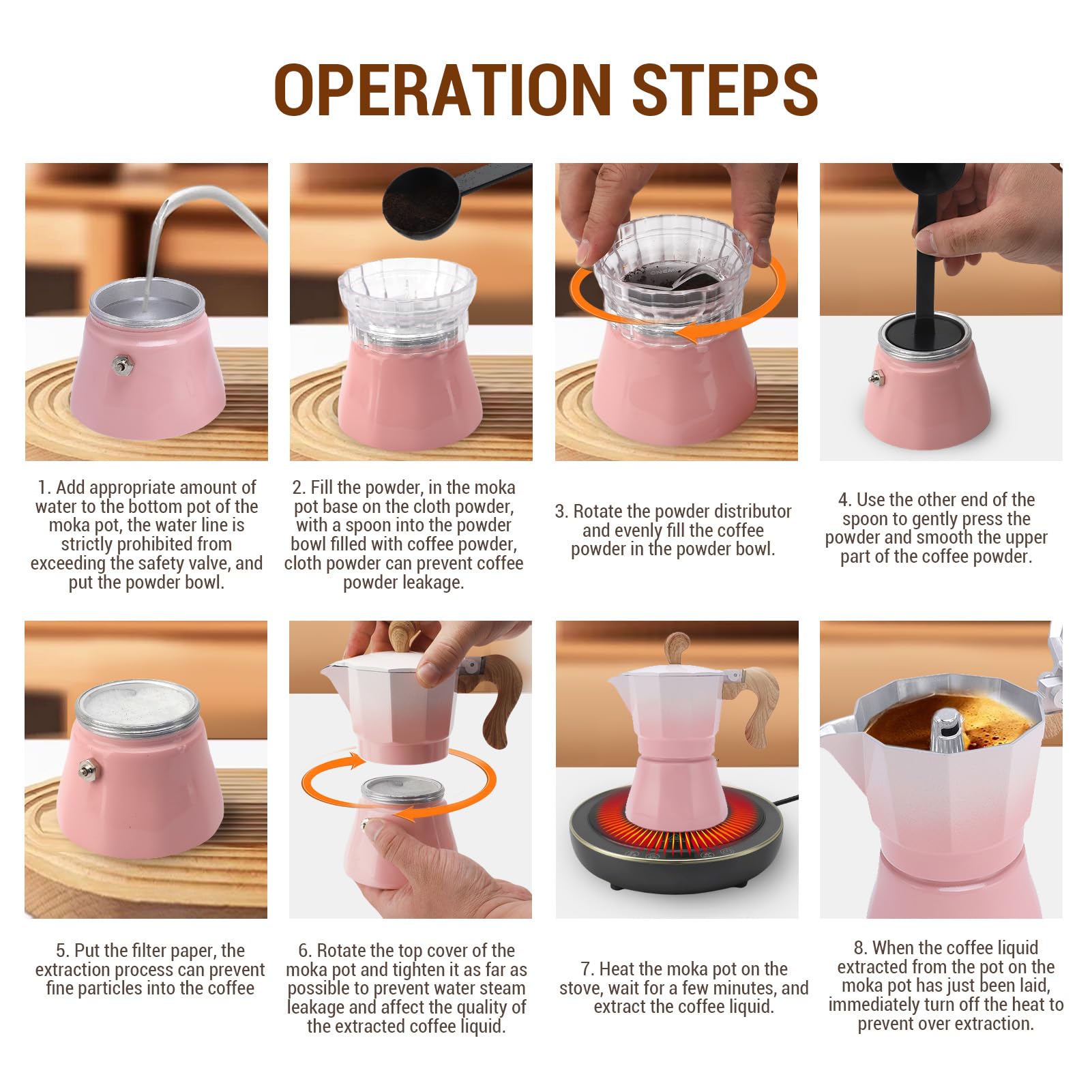 OPERATION STEPS

1. Add appropriate amount of water to the bottom pot of the moka pot, the water line is strictly prohibited from exceeding the safety valve, and put the powder bowl.

2. Fill the powder, in the moka pot base on the cloth powder, with a spoon into the powder bowl filled with coffee powder, cloth powder can prevent coffee powder leakage.

3. Rotate the powder distributor and evenly fill the coffee powder in the powder bowl.

4. Use the other end of the spoon to gently press the powder and smooth the upper part of the coffee powder.

5. Put the filter paper, the extraction process can prevent fine particles into the coffee

6. Rotate the top cover of the moka pot and tighten it as far as possible to prevent water steam leakage and affect the quality of the extracted coffee liquid.

7. Heat the moka pot on the stove, wait for a few minutes, and extract the coffee liquid.

8. When the coffee liquid extracted from the pot on the moka pot has just been laid, immediately turn off the heat to prevent over extraction.