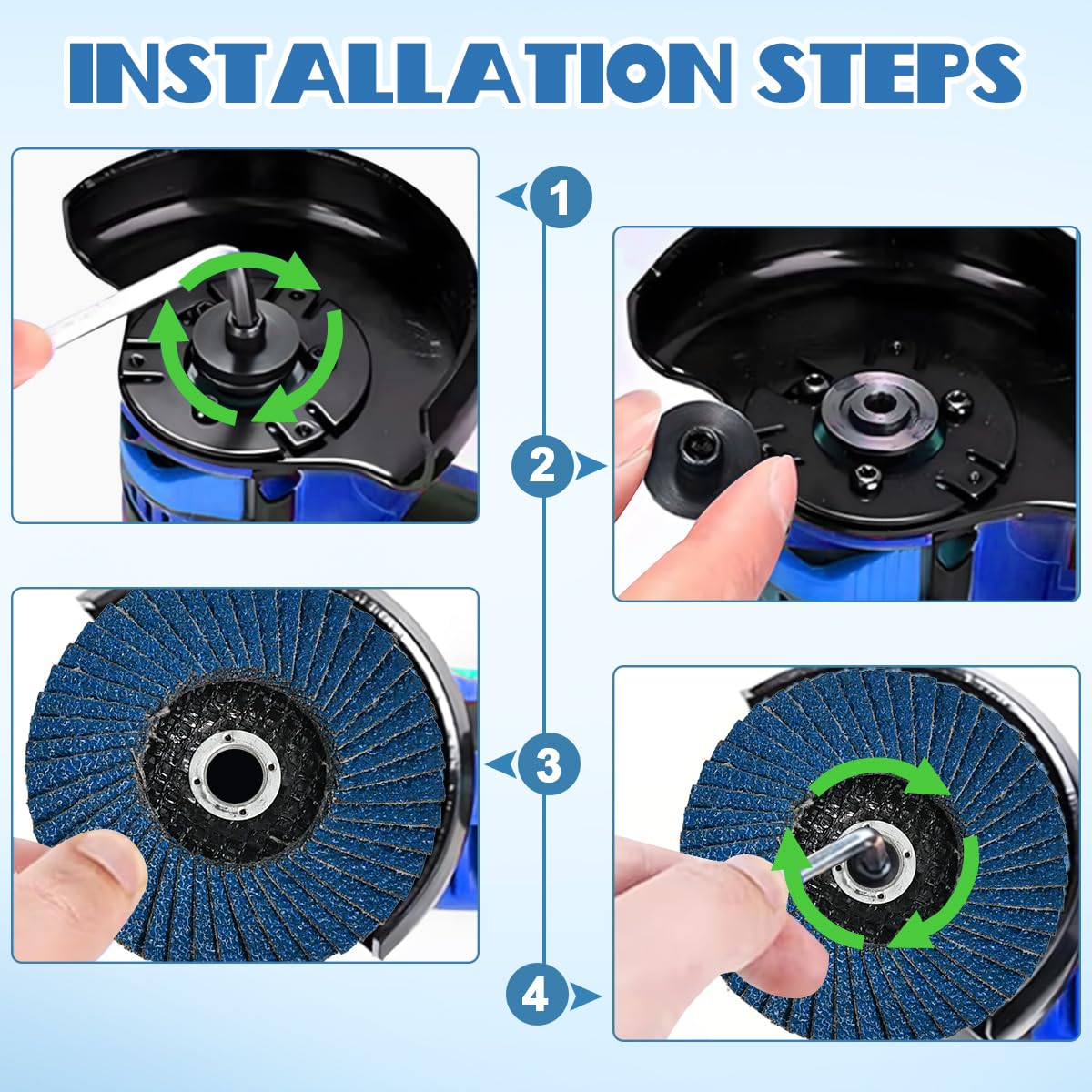 INSTALLATION STEPS

1

2

3

4