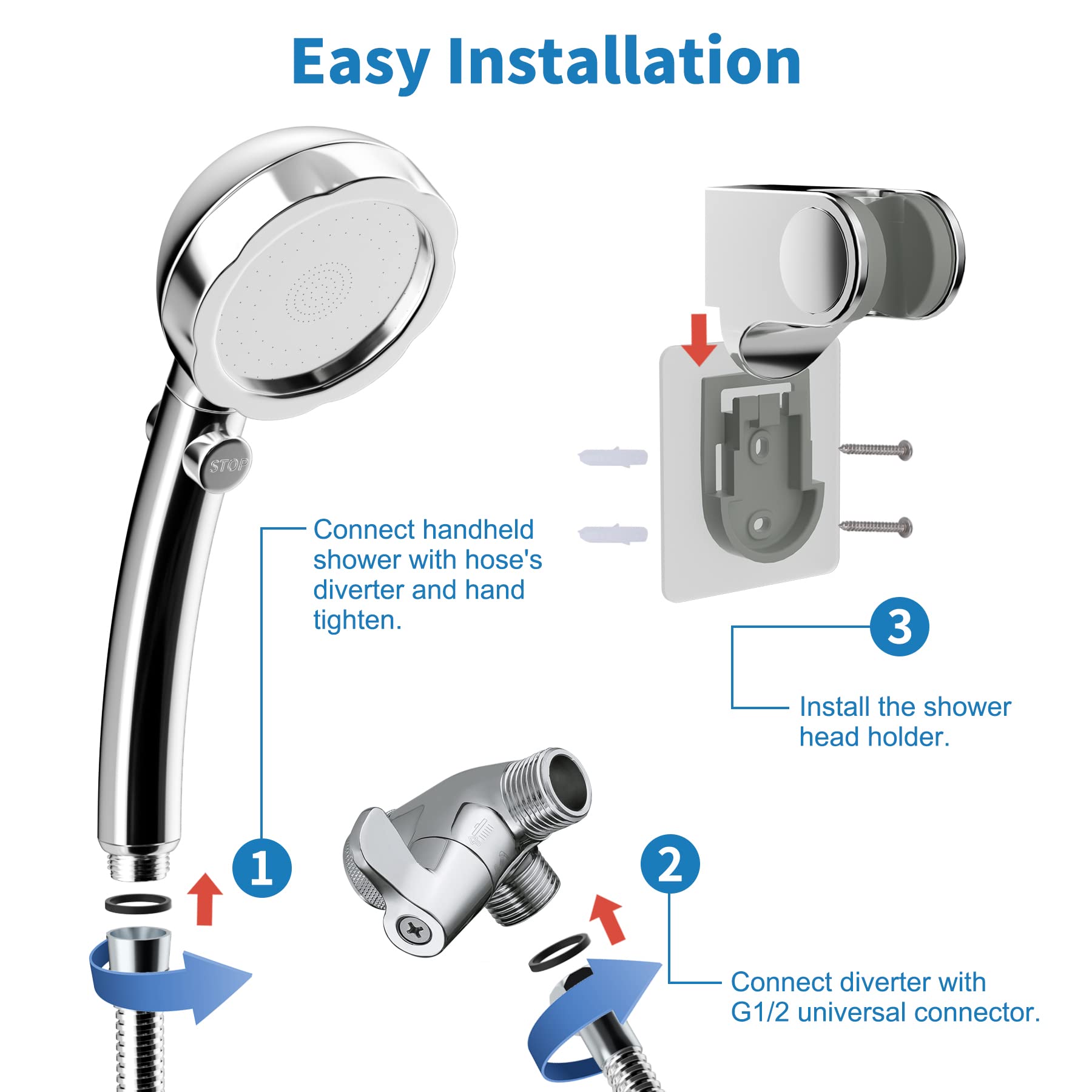 Easy Installation

STOP

Connect handheld shower with hose's diverter and hand tighten.

3

Install the shower head holder.

1

2

Connect diverter with G1/2 universal connector.