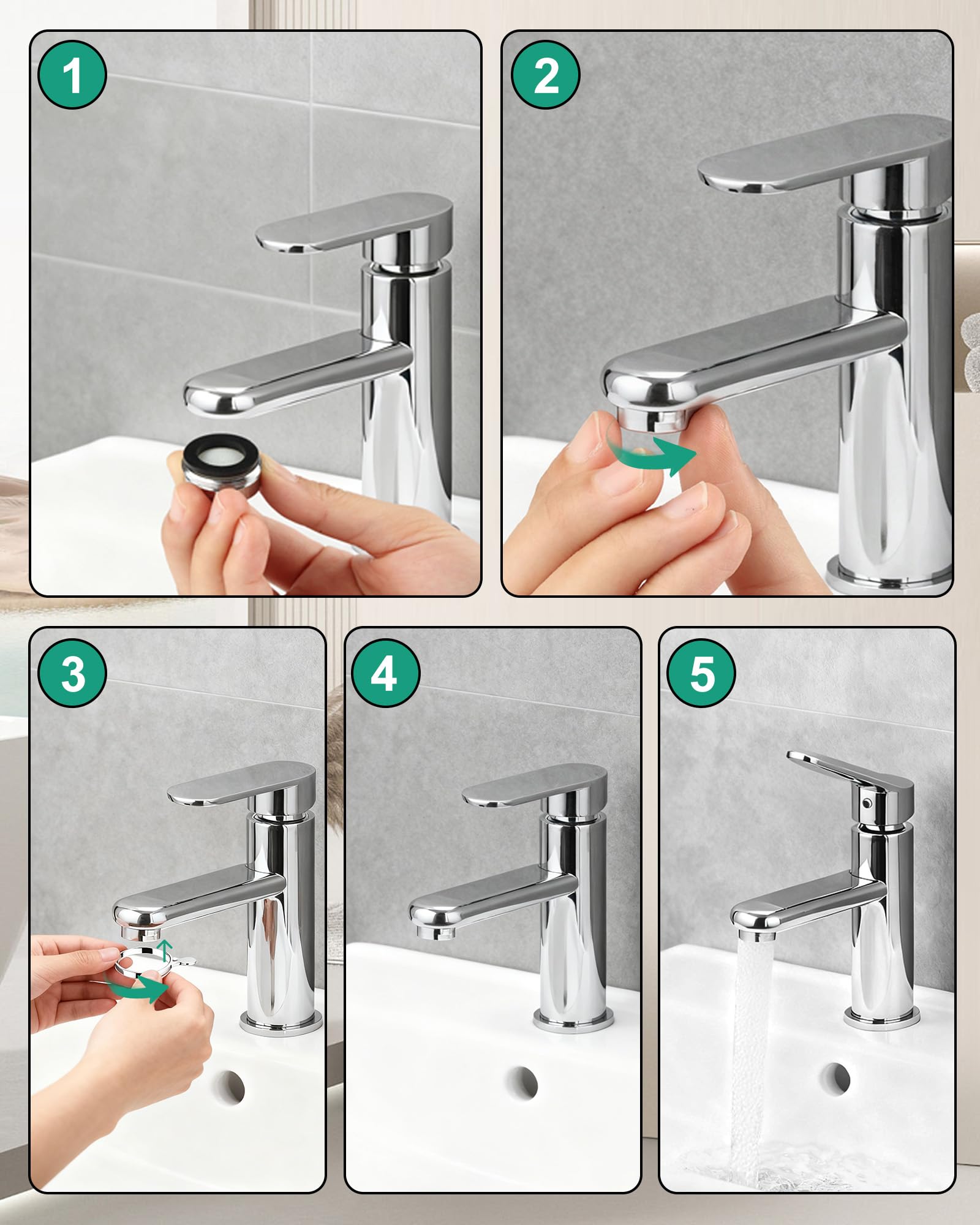 1

2

3

4

5