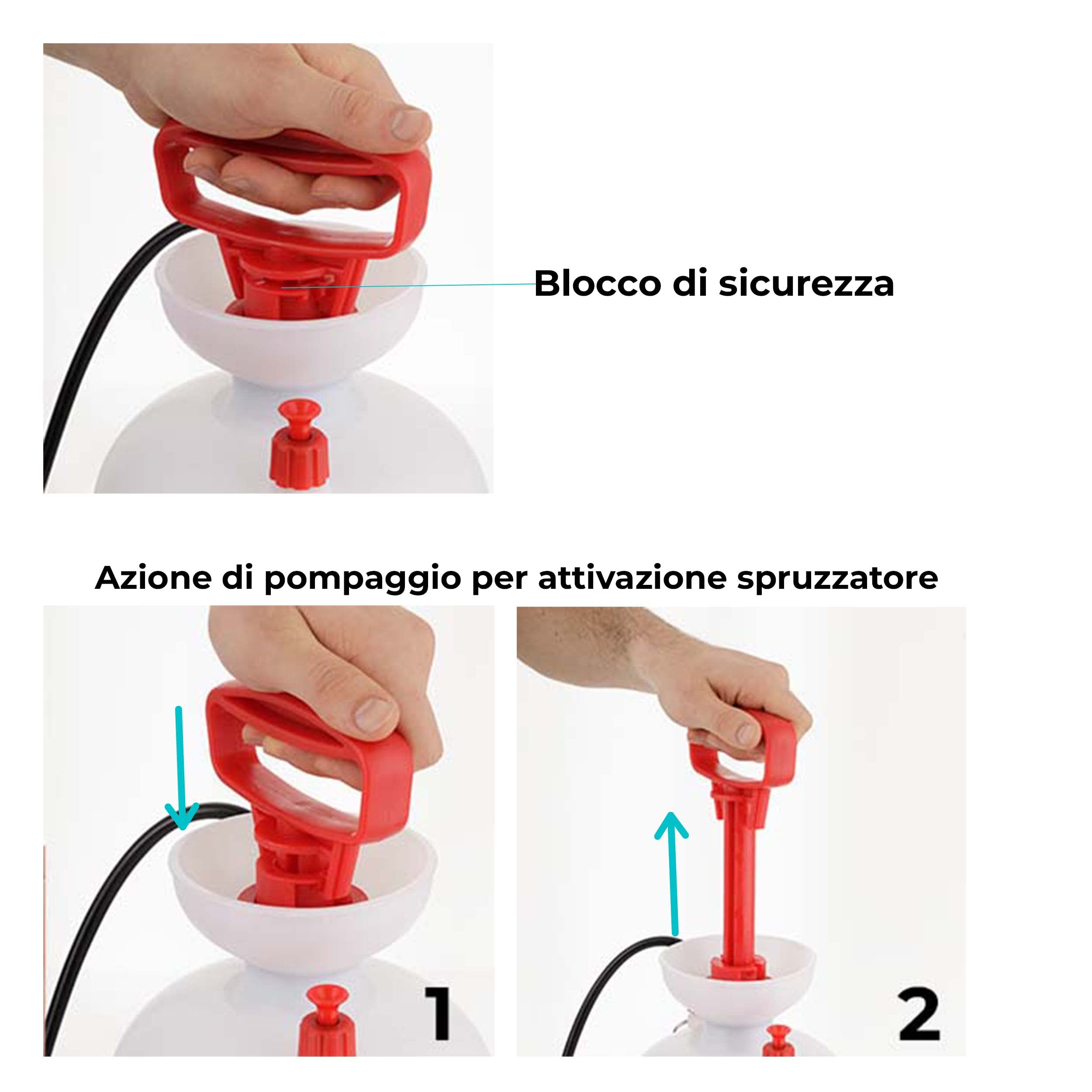 Blocco di sicurezza

Azione di pompaggio per attivazione spruzzatore

1

2