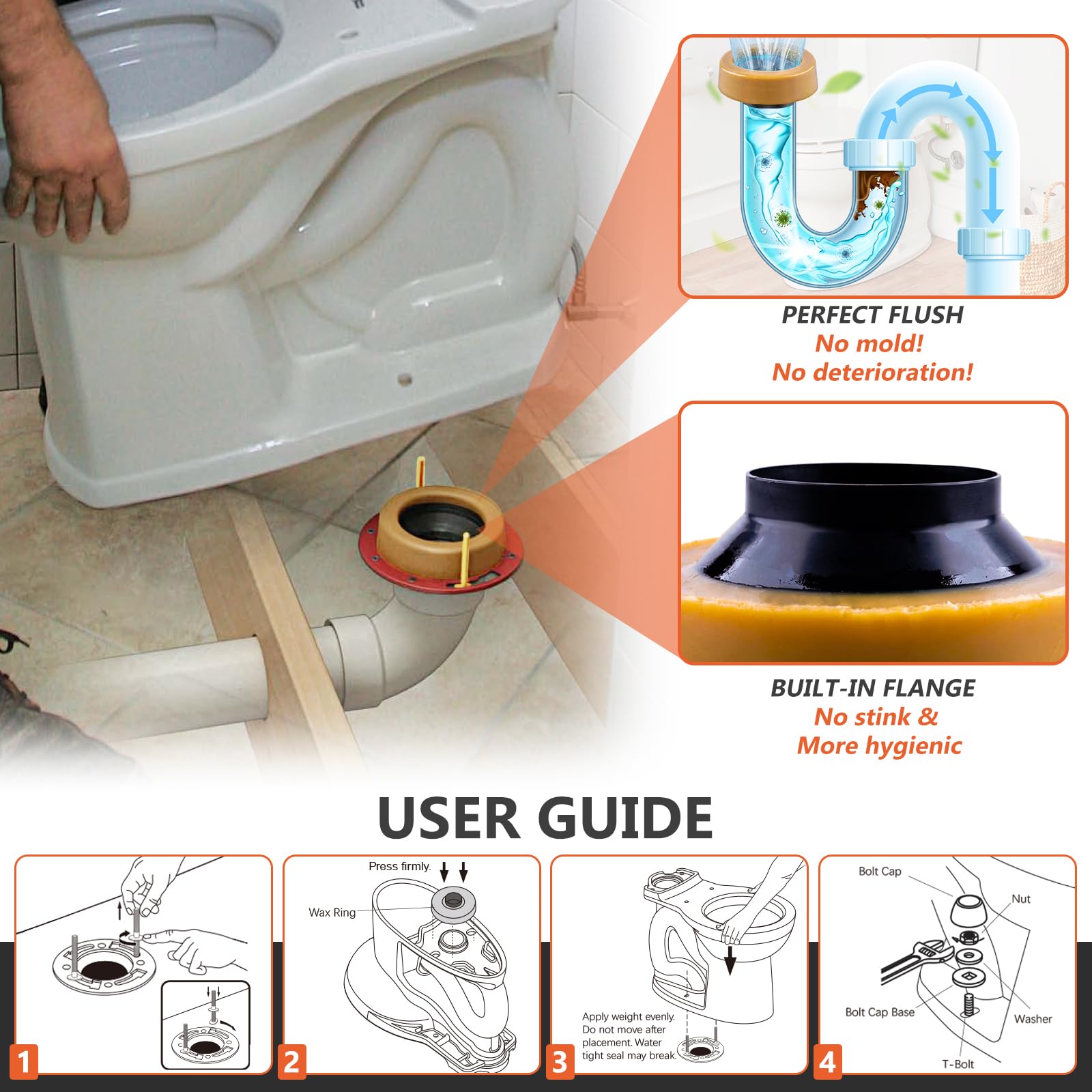 PERFECT FLUSH
No mold!
No deterioration!

BUILT-IN FLANGE
No stink &
More hygienic

USER GUIDE

1

Press firmly.
Wax Ring
2

Apply weight evenly. Do not move after placement. Water tight seal may break.
3

Bolt Cap
Nut
Bolt Cap Base
Washer
T-Bolt
4