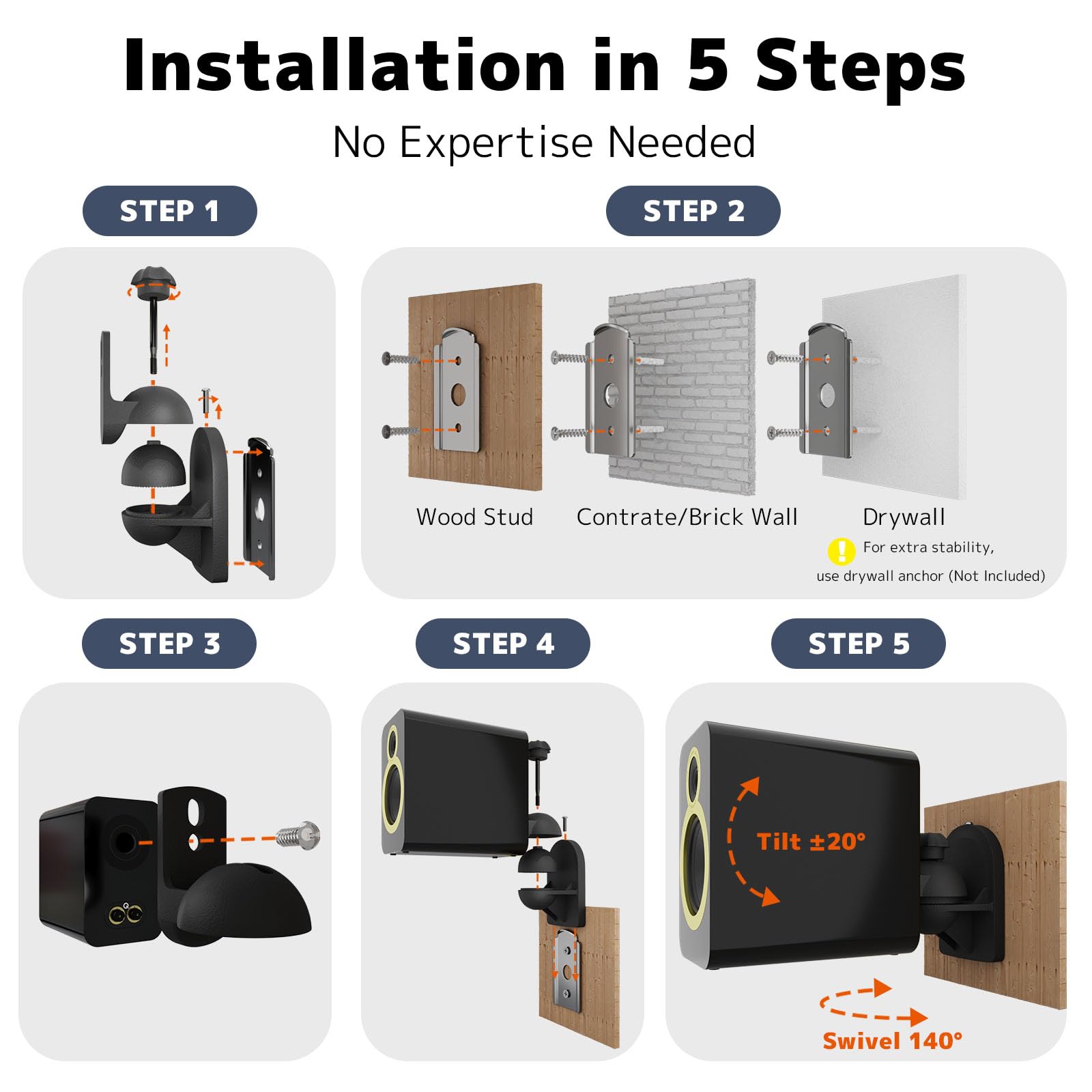 Installation in 5 Steps

No Expertise Needed

STEP 1

STEP 2

Wood Stud

Contrate/Brick Wall

Drywall

For extra stability, use drywall anchor (Not Included)

STEP 3

STEP 4

STEP 5

Tilt ±20°

Swivel 140°