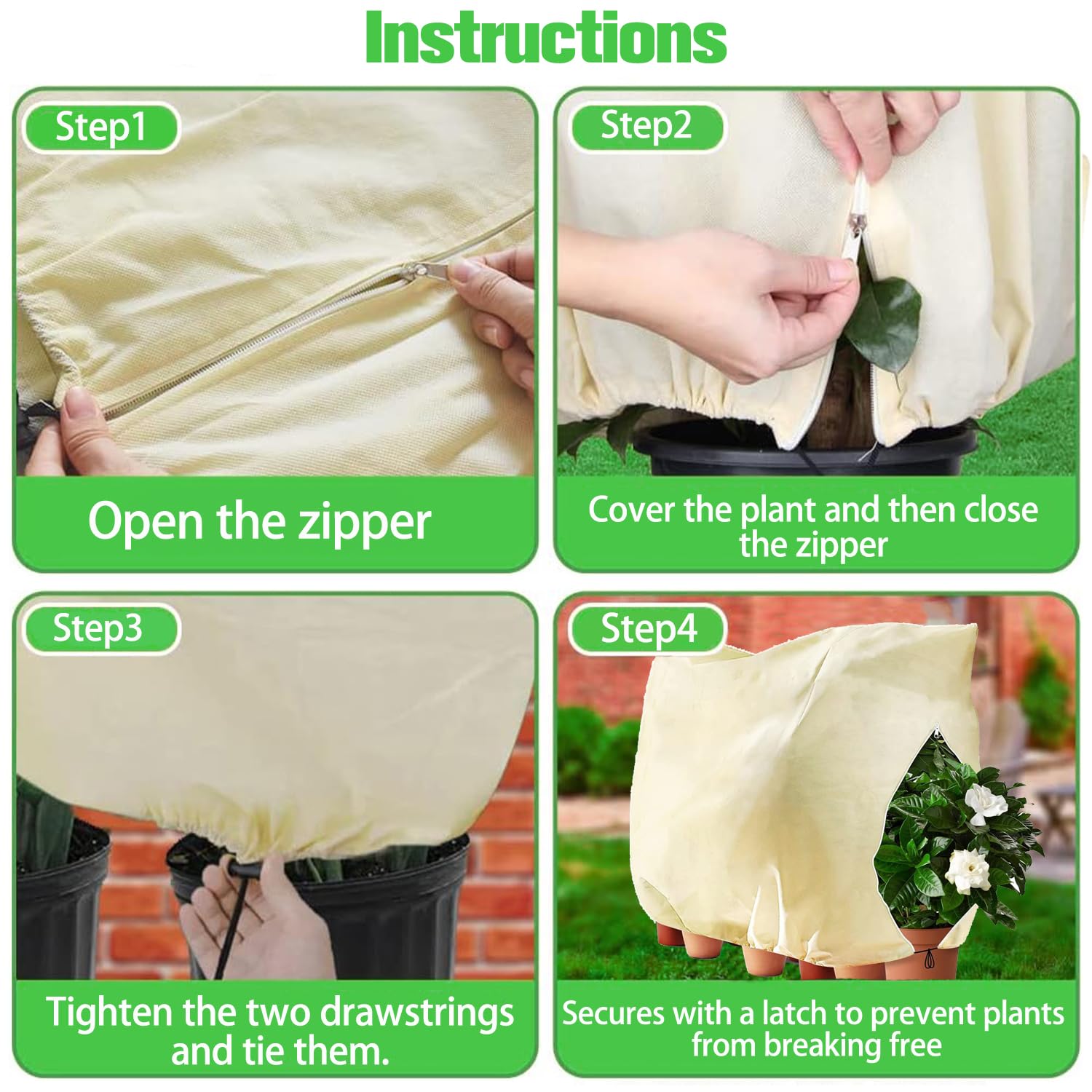 Instructions

Step1

Open the zipper

Step2

Cover the plant and then close the zipper

Step3

Tighten the two drawstrings and tie them.

Step4

Secures with a latch to prevent plants from breaking free