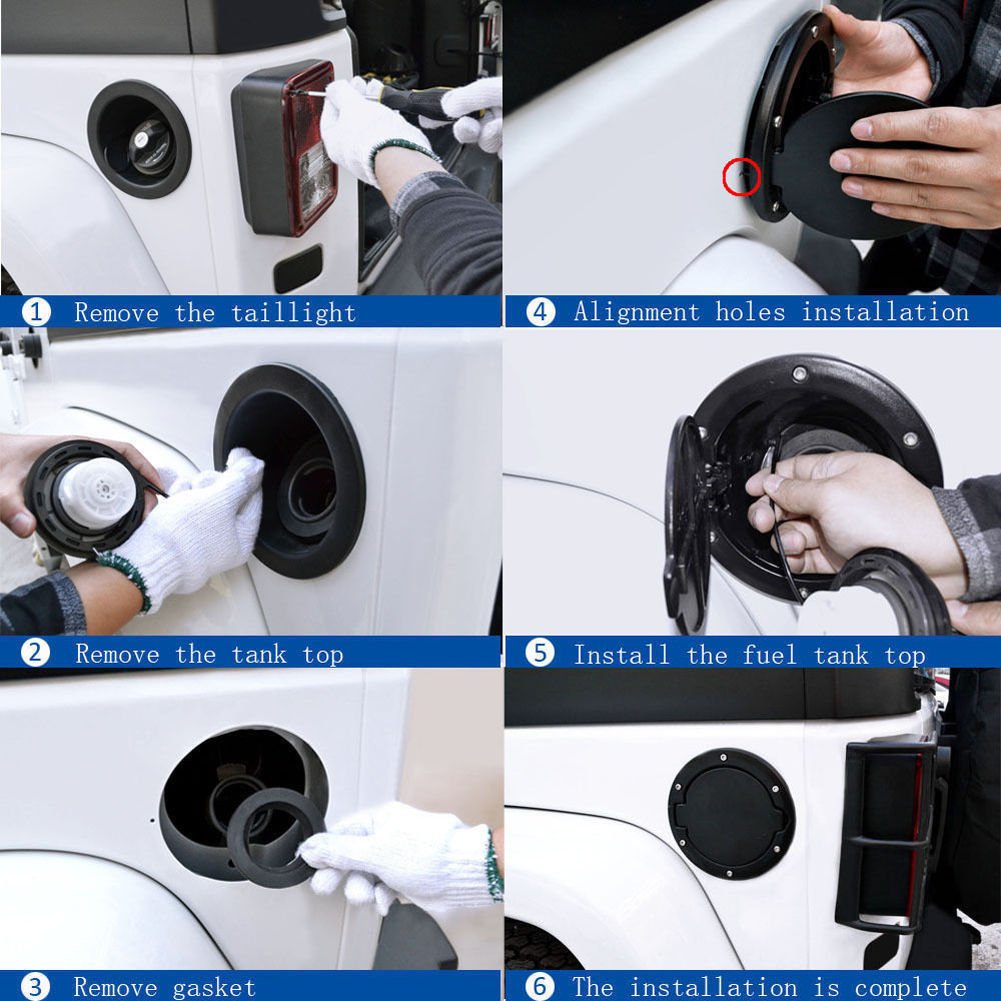 1 Remove the taillight

2 Remove the tank top

3 Remove gasket

4 Alignment holes installation

5 Install the fuel tank top

6 The installation is complete