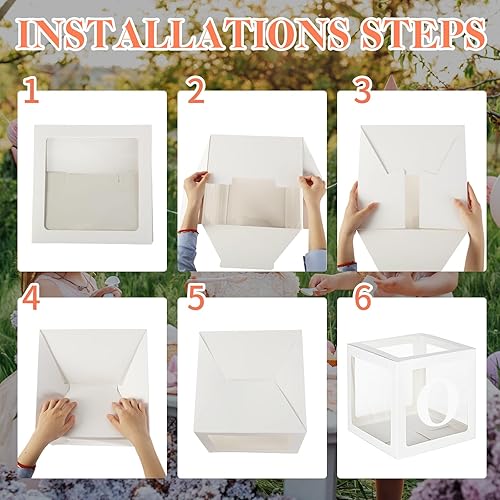 INSTALLATIONS STEPS

1

2

3

4

5

6

O