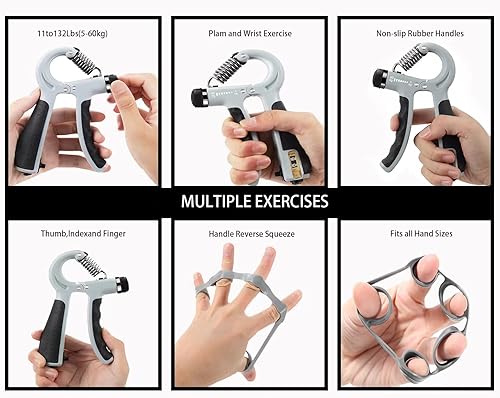 11to132Lbs(5-60kg)

Plam and Wrist Exercise

Non-slip Rubber Handles

MULTIPLE EXERCISES

Thumb,Indexand Finger

Handle Reverse Squeeze

Fits all Hand Sizes