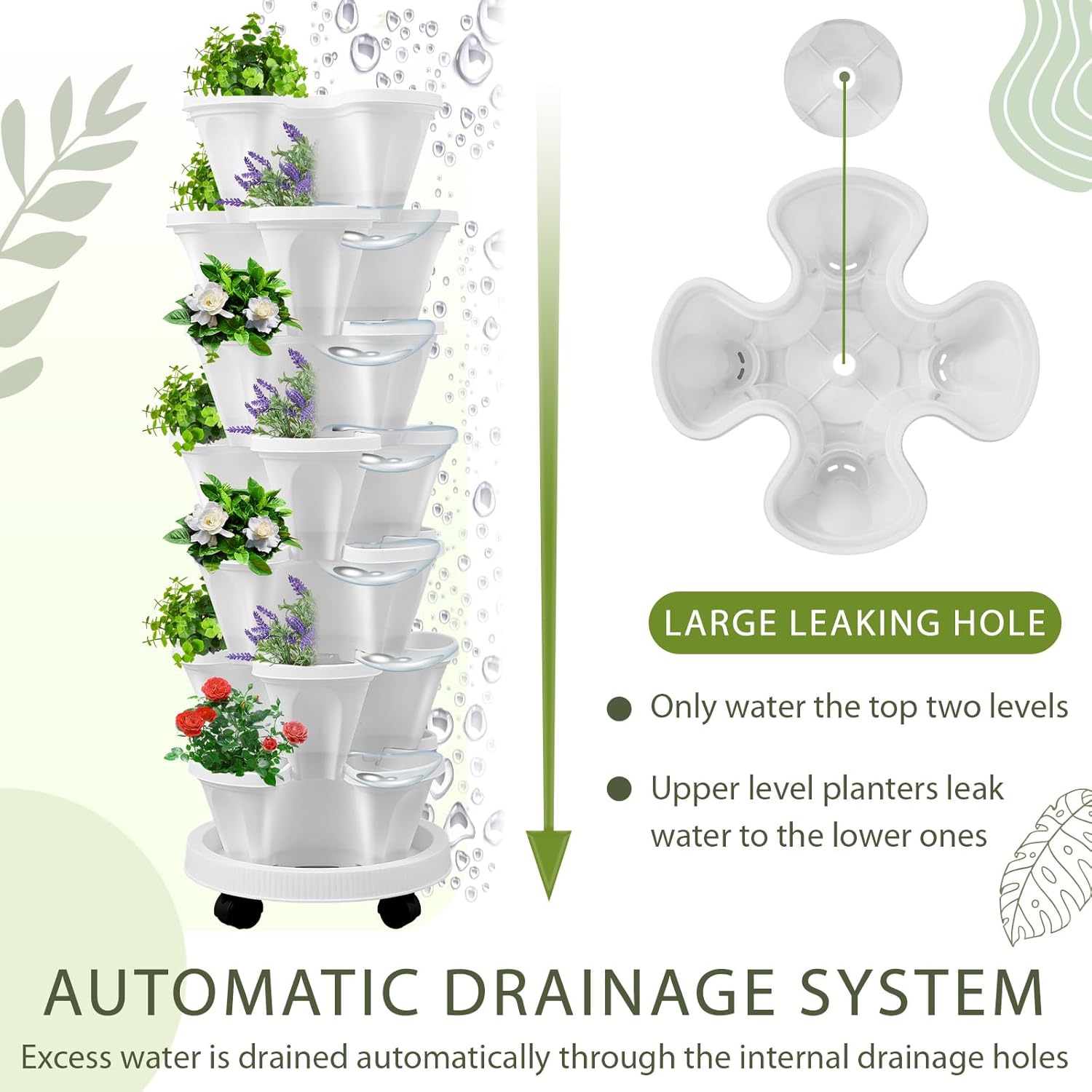 LARGE LEAKING HOLE

Only water the top two levels

Upper level planters leak water to the lower ones

AUTOMATIC DRAINAGE SYSTEM

Excess water is drained automatically through the internal drainage holes