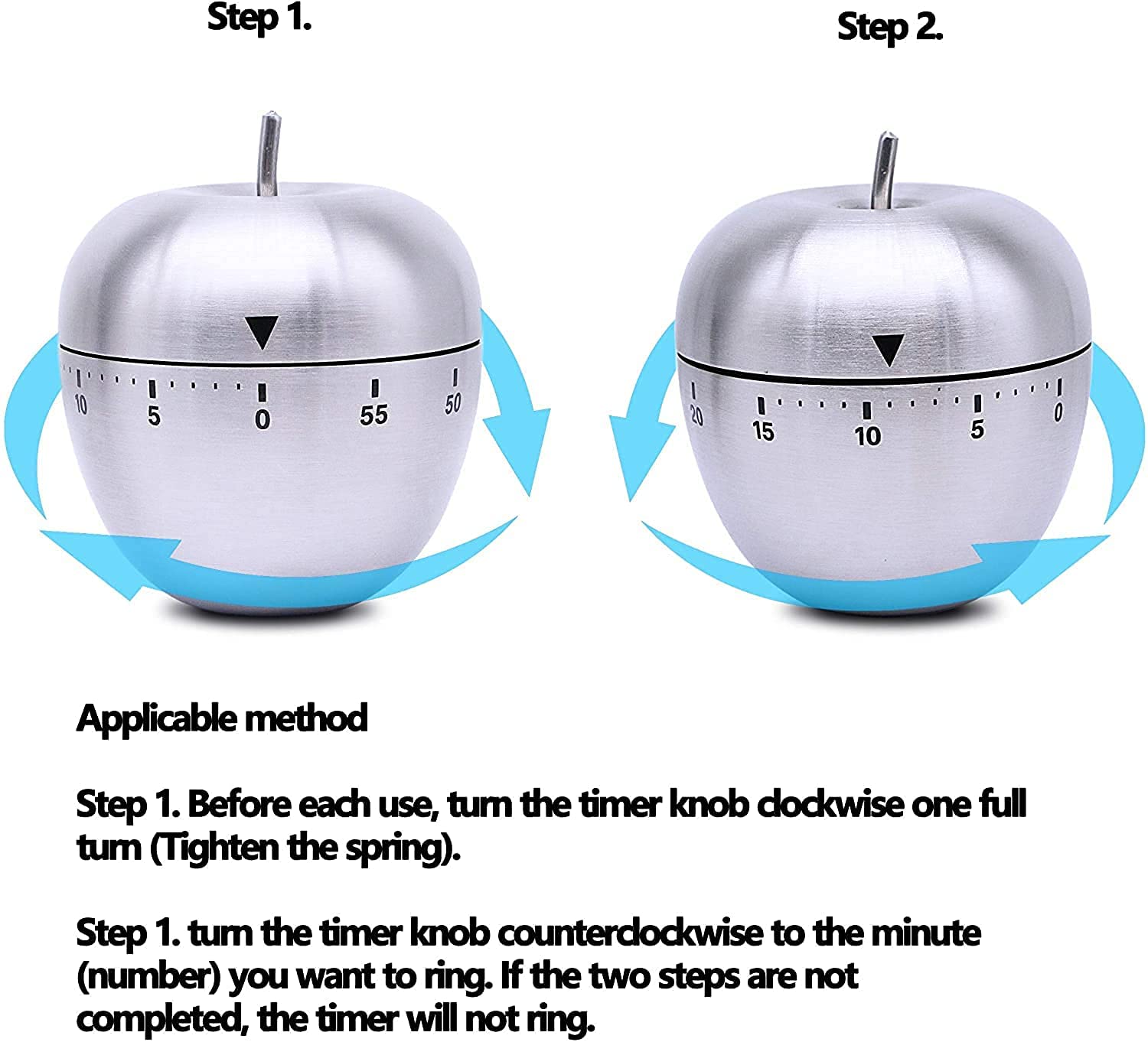 Step 1.

Step 2.

10 5 0 55 50

20 15 10 5 0

Applicable method

Step 1. Before each use, turn the timer knob clockwise one full turn (Tighten the spring).

Step 1. turn the timer knob counterclockwise to the minute (number) you want to ring. If the two steps are not completed, the timer will not ring.