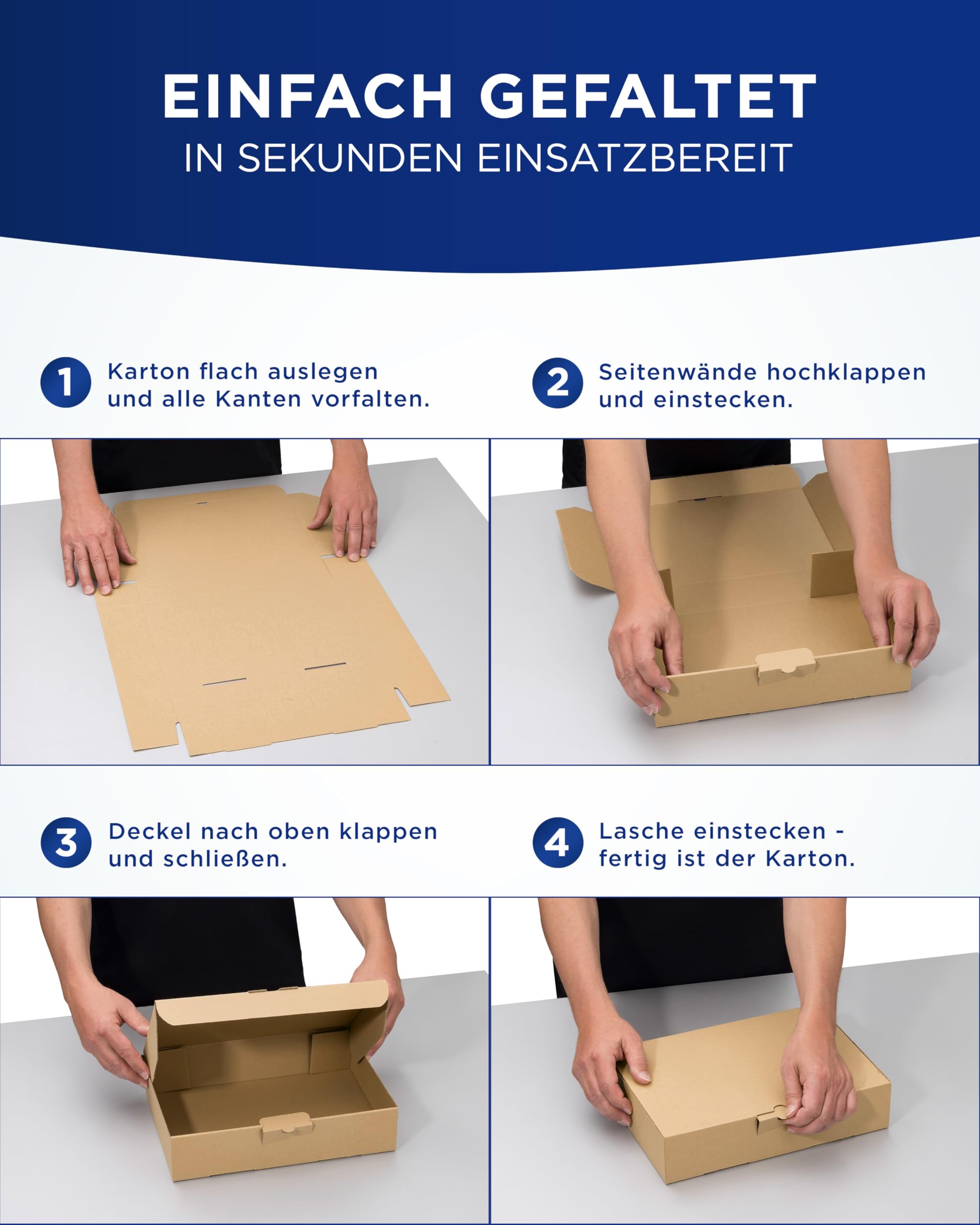 EINFACH GEFALTET
IN SEKUNDEN EINSATZBEREIT

1 Karton flach auslegen und alle Kanten vorfalten.

2 Seitenwände hochklappen und einstecken.

3 Deckel nach oben klappen und schließen.

4 Lasche einstecken - fertig ist der Karton.