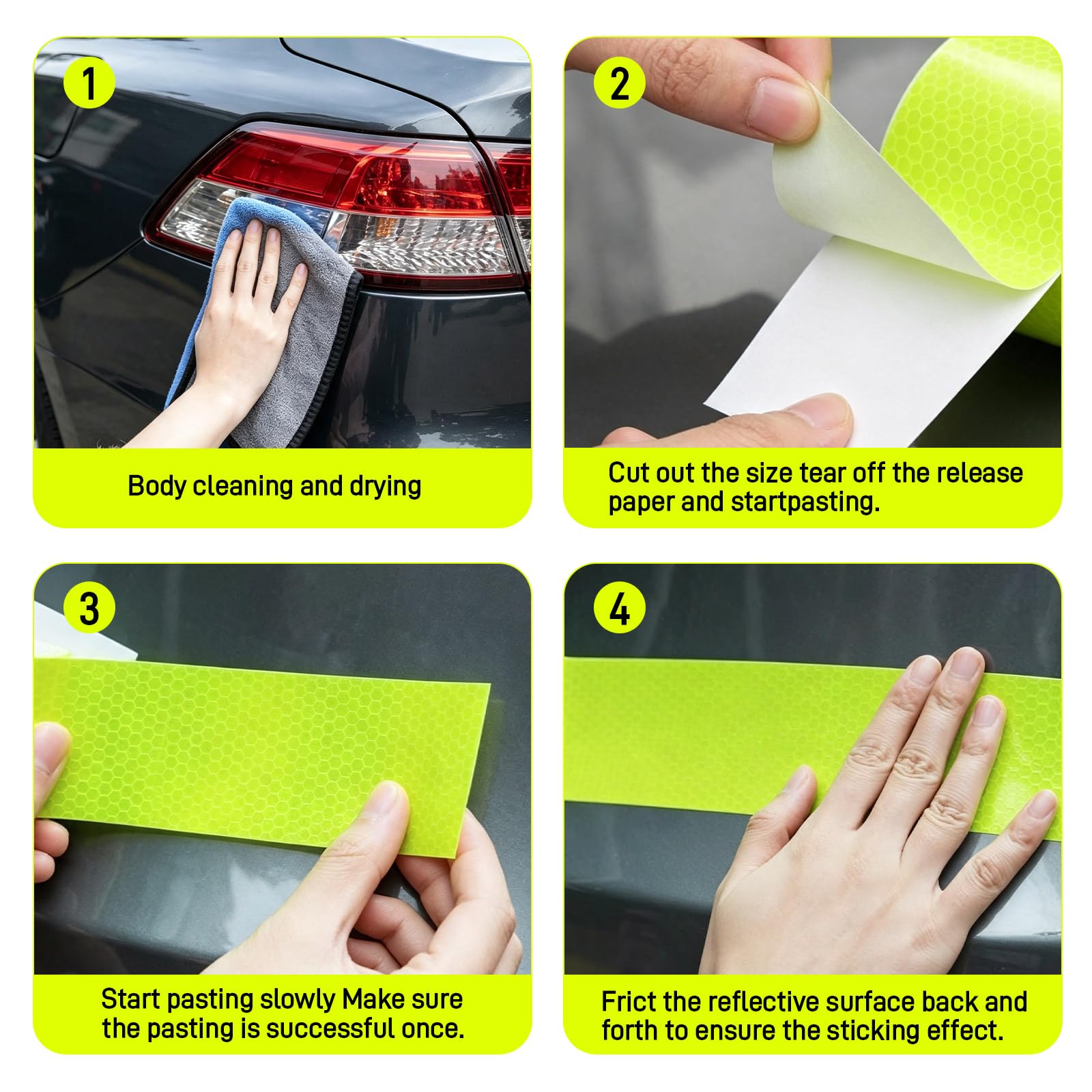 1

Body cleaning and drying

2

Cut out the size tear off the release paper and startpasting.

3

Start pasting slowly Make sure the pasting is successful once.

4

Frict the reflective surface back and forth to ensure the sticking effect.