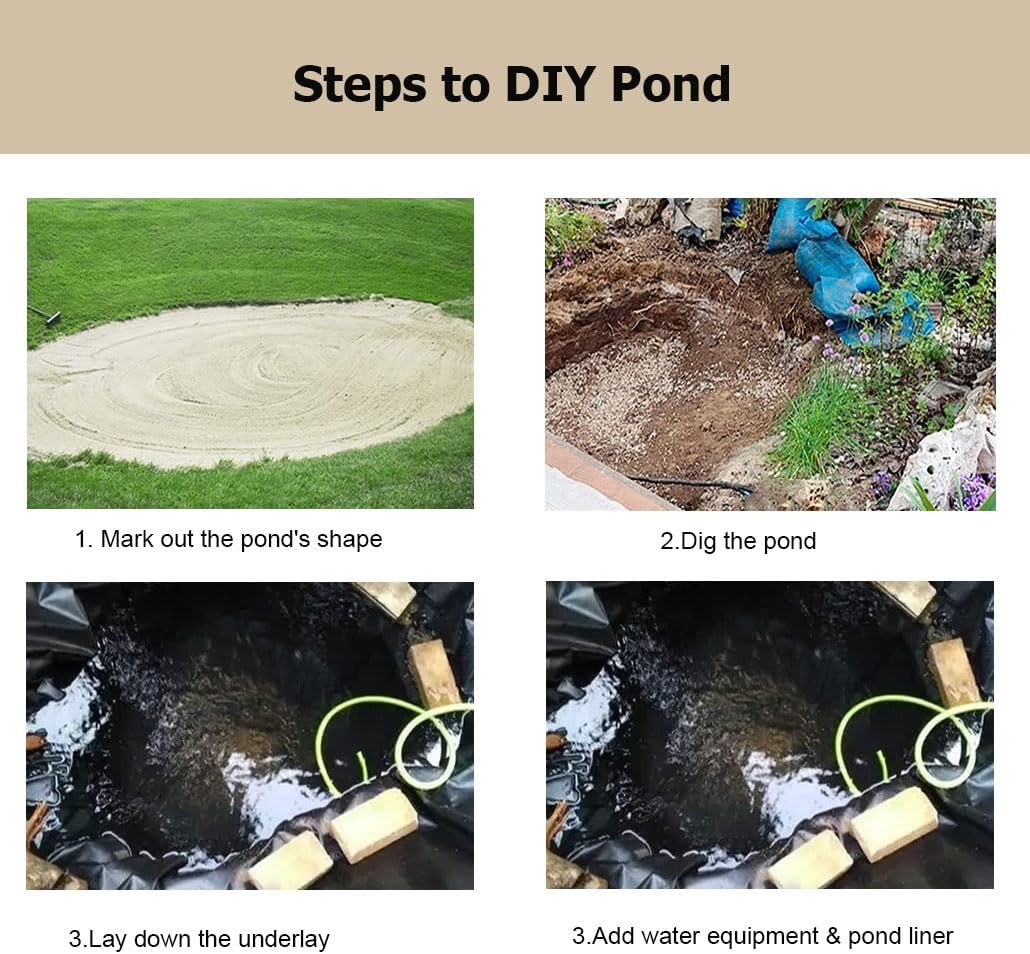 Steps to DIY Pond

1. Mark out the pond's shape

2.Dig the pond

3.Lay down the underlay

3.Add water equipment & pond liner