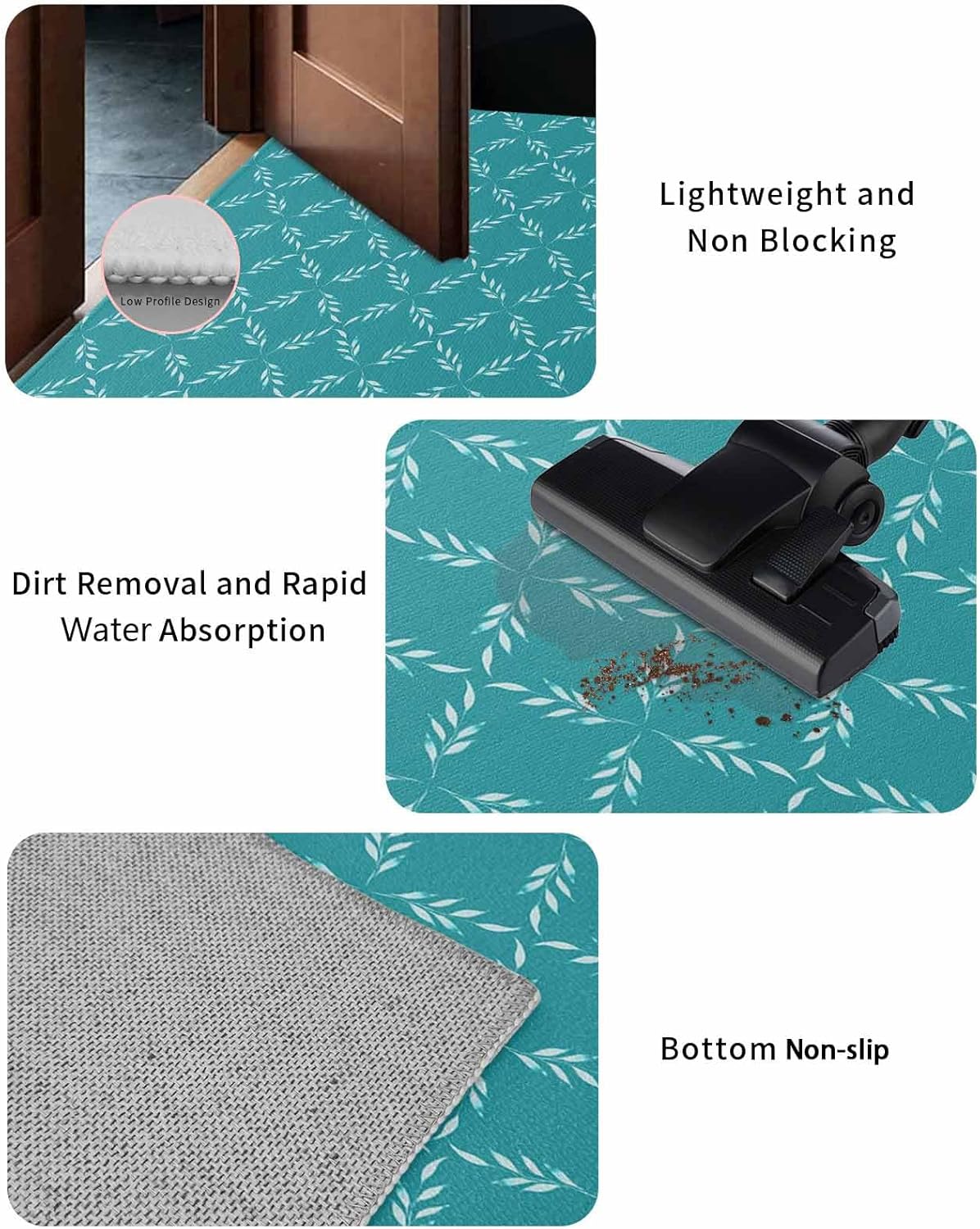 Low Profile Design

Lightweight and Non Blocking

Dirt Removal and Rapid Water Absorption

Bottom Non-slip